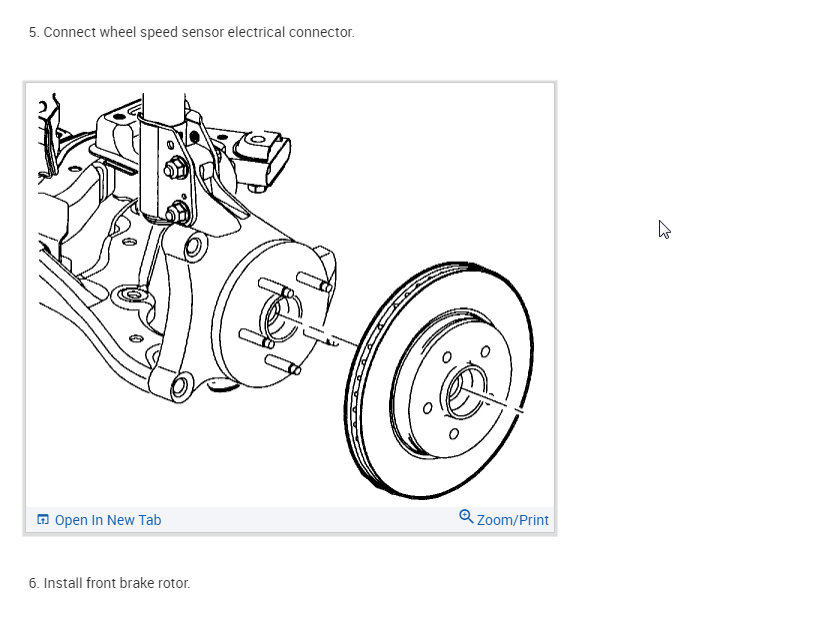 5. Connect wheel speed sensor electrical connector.

Open In New Tab

Zoom/Print

6. Install front brake rotor.