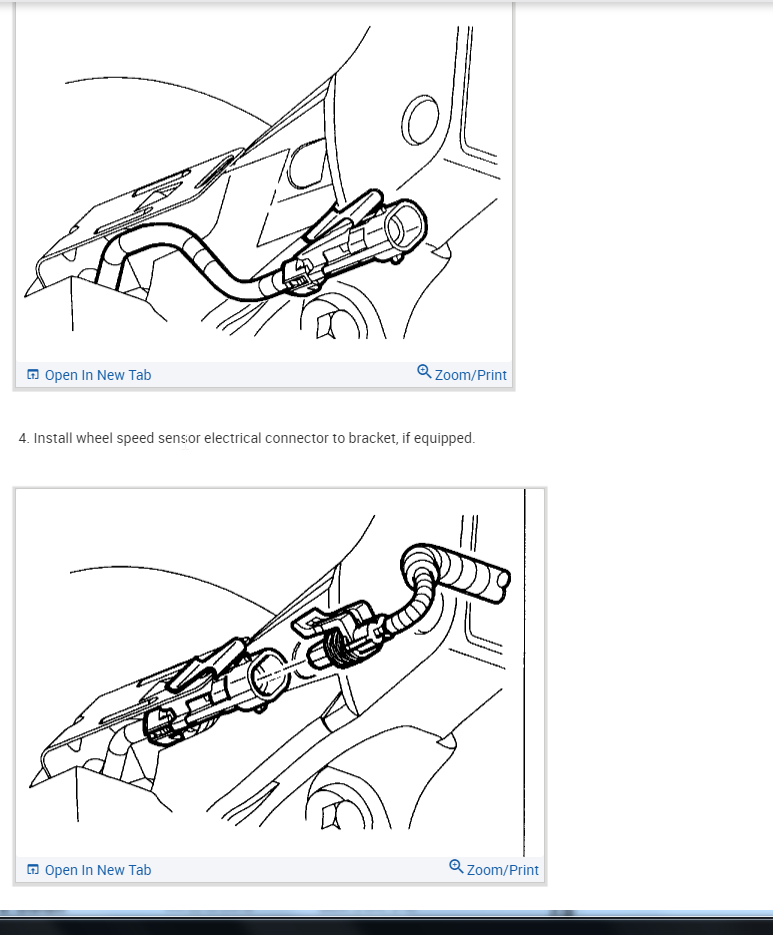 Open In New Tab

Zoom/Print

4. Install wheel speed sensor electrical connector to bracket, if equipped.

Open In New Tab

Zoom/Print