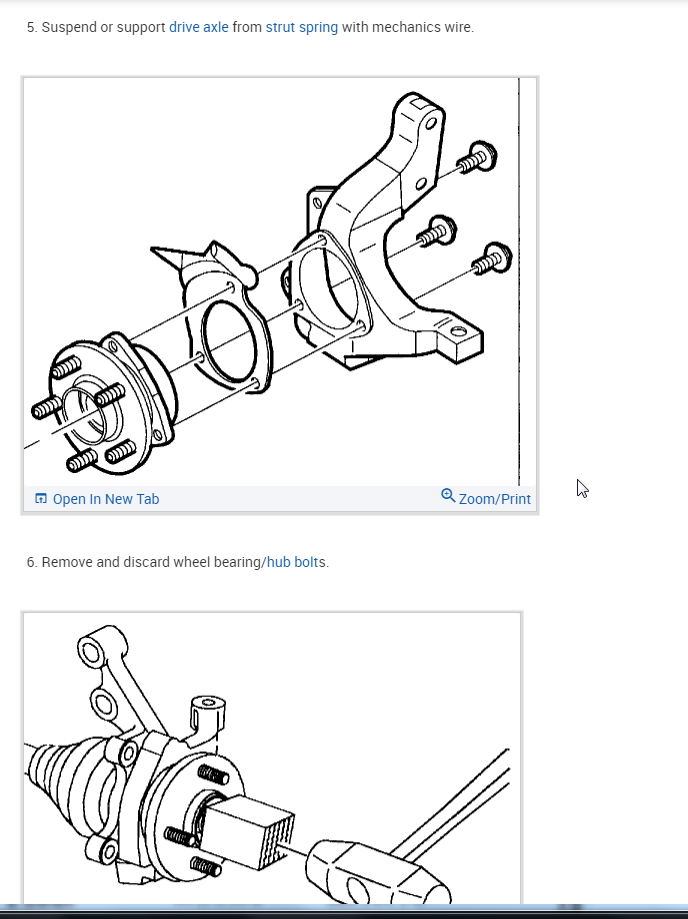 5. Suspend or support drive axle from strut spring with mechanics wire.

Open In New Tab

Zoom/Print

6. Remove and discard wheel bearing/hub bolts.