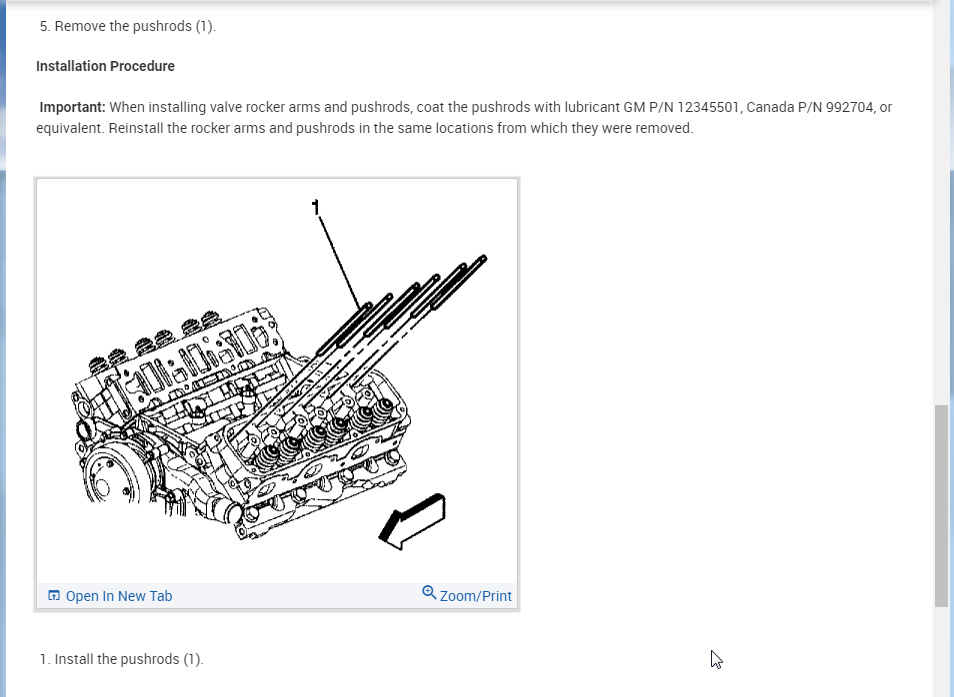 5. Remove the pushrods (1).

Installation Procedure

Important: When installing valve rocker arms and pushrods, coat the pushrods with lubricant GM P/N 12345501, Canada P/N 992704, or equivalent. Reinstall the rocker arms and pushrods in the same locations from which they were removed.

1

Open In New Tab

Zoom/Print

1. Install the pushrods (1).