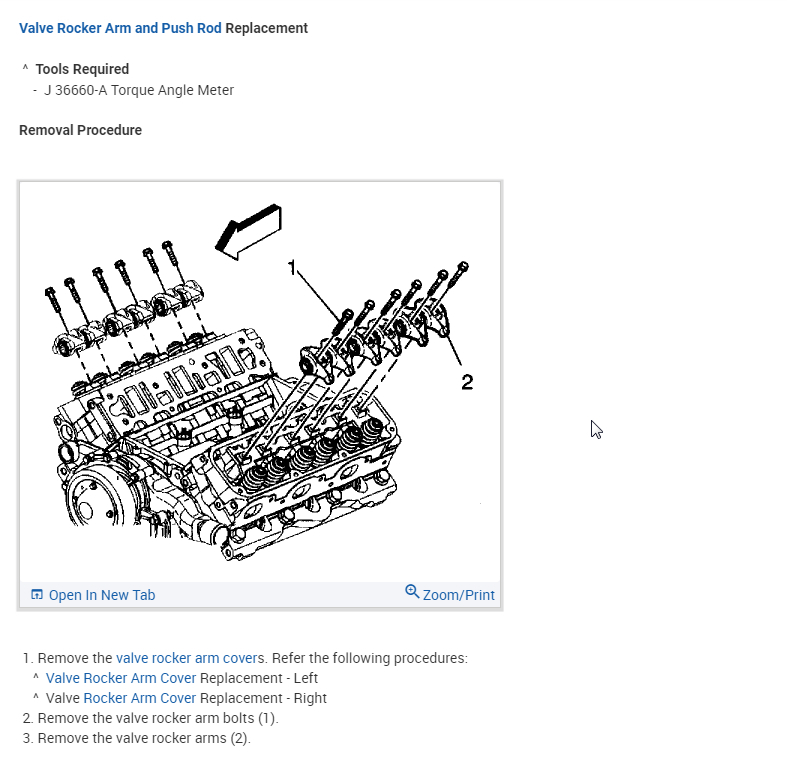 Valve Rocker Arm and Push Rod Replacement

^ Tools Required
- J 36660-A Torque Angle Meter

Removal Procedure

1
2

Open In New Tab
Zoom/Print

1. Remove the valve rocker arm covers. Refer the following procedures:
^ Valve Rocker Arm Cover Replacement - Left
^ Valve Rocker Arm Cover Replacement - Right
2. Remove the valve rocker arm bolts (1).
3. Remove the valve rocker arms (2).