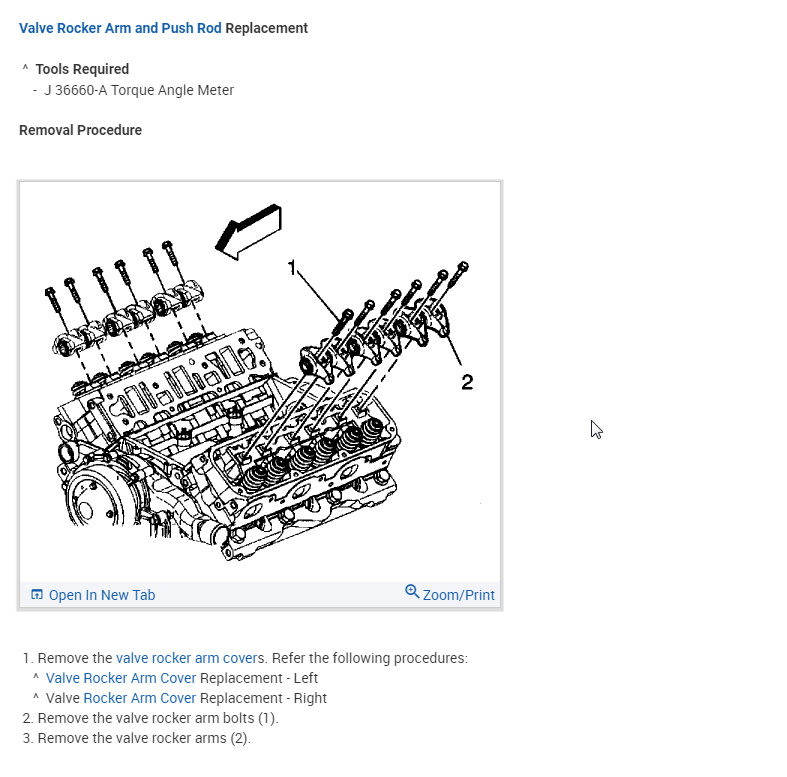 Valve Rocker Arm and Push Rod Replacement

^ Tools Required
- J 36660-A Torque Angle Meter

Removal Procedure

1

2

Open In New Tab

Zoom/Print

1. Remove the valve rocker arm covers. Refer the following procedures:
^ Valve Rocker Arm Cover Replacement - Left
^ Valve Rocker Arm Cover Replacement - Right
2. Remove the valve rocker arm bolts (1).
3. Remove the valve rocker arms (2).