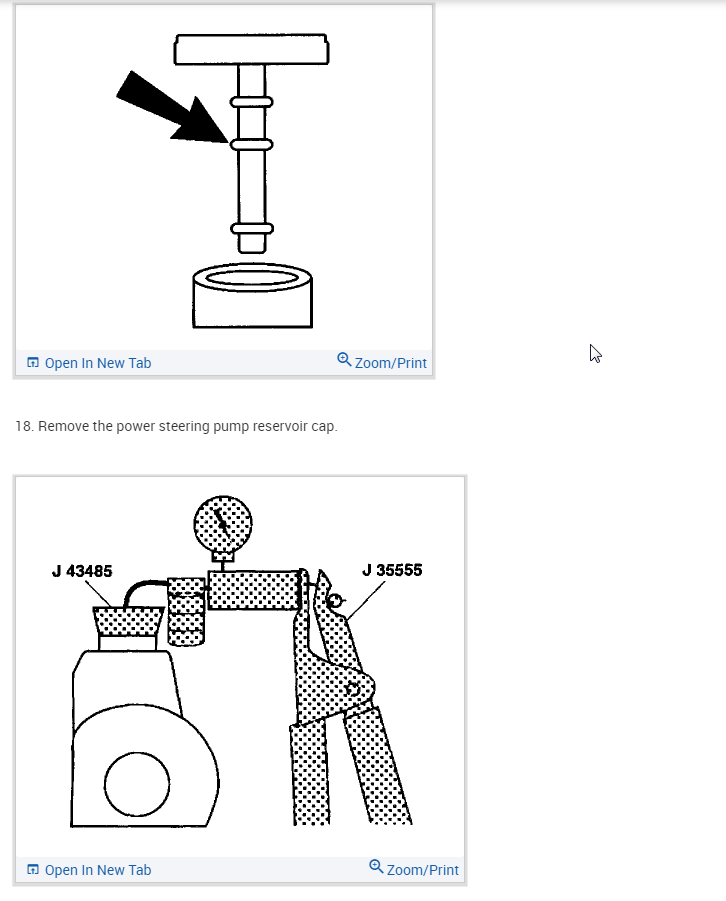 Open In New Tab
Zoom/Print

18. Remove the power steering pump reservoir cap.

J 43485
J 35555

Open In New Tab
Zoom/Print