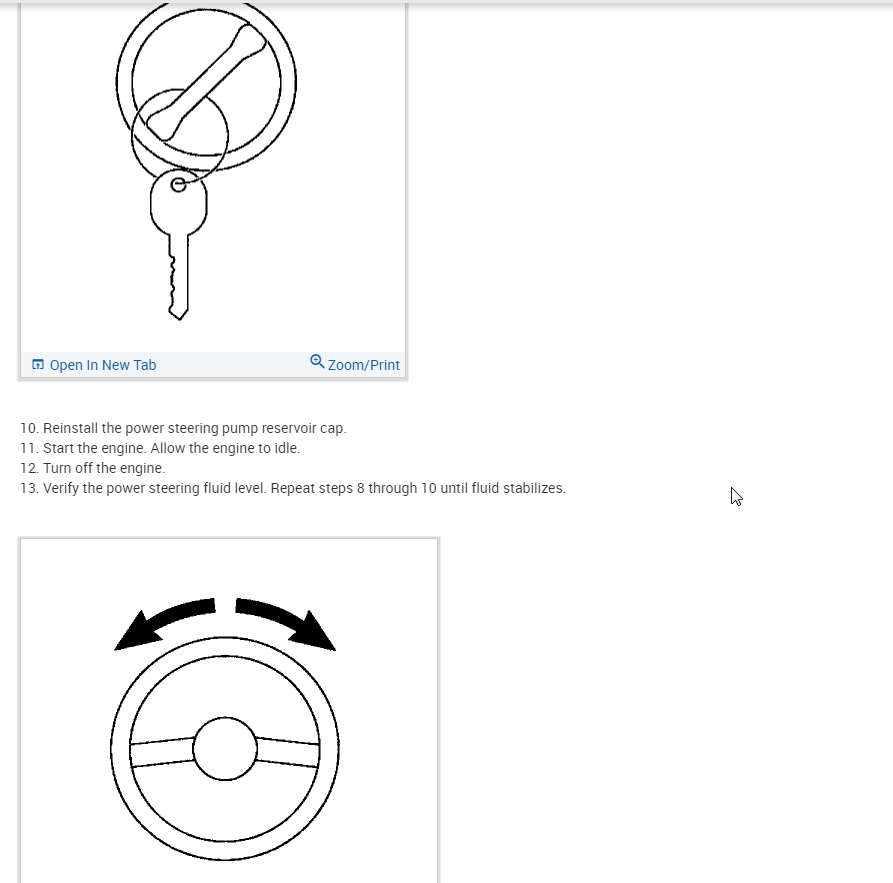 Open In New Tab
Zoom/Print

10. Reinstall the power steering pump reservoir cap.
11. Start the engine. Allow the engine to idle.
12. Turn off the engine.
13. Verify the power steering fluid level. Repeat steps 8 through 10 until fluid stabilizes.