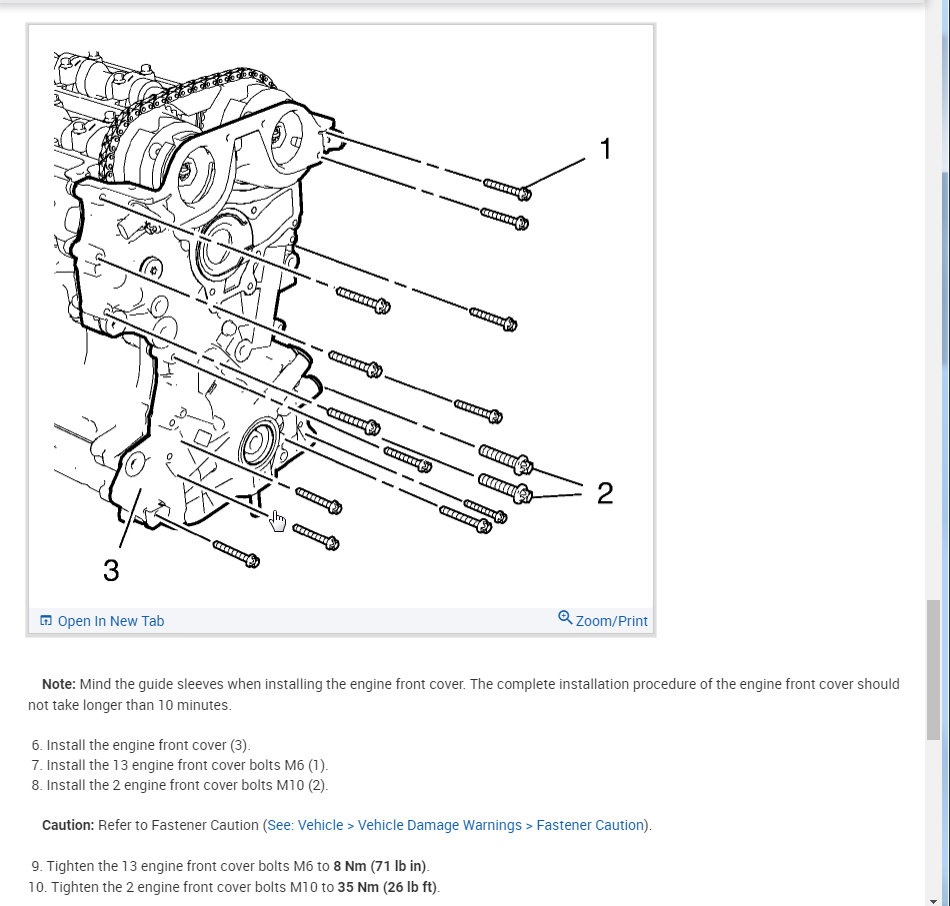 1

2

3

Open In New Tab

Zoom/Print

Note: Mind the guide sleeves when installing the engine front cover. The complete installation procedure of the engine front cover should not take longer than 10 minutes.

6. Install the engine front cover (3).
7. Install the 13 engine front cover bolts M6 (1).
8. Install the 2 engine front cover bolts M10 (2).

Caution: Refer to Fastener Caution (See: Vehicle > Vehicle Damage Warnings > Fastener Caution).

9. Tighten the 13 engine front cover bolts M6 to 8 Nm (71 lb in).
10. Tighten the 2 engine front cover bolts M10 to 35 Nm (26 lb ft).