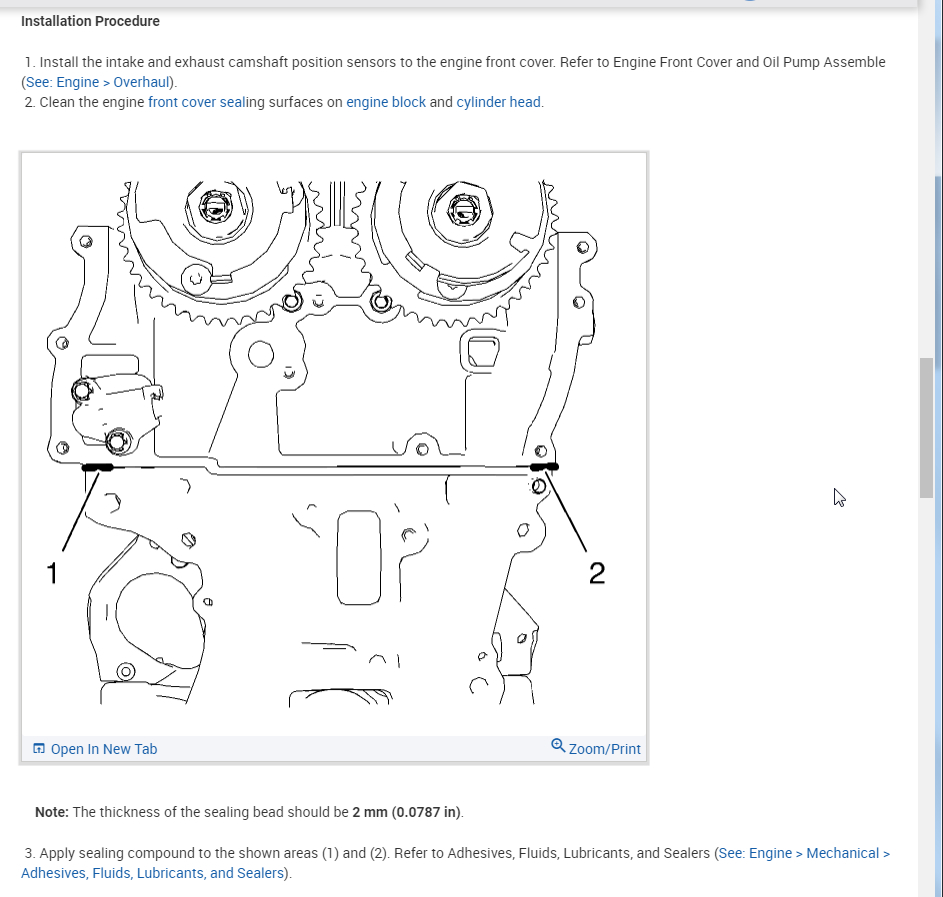 Installation Procedure

1. Install the intake and exhaust camshaft position sensors to the engine front cover. Refer to Engine Front Cover and Oil Pump Assemble (See: Engine > Overhaul).
2. Clean the engine front cover sealing surfaces on engine block and cylinder head.

1

2

Open In New Tab

Zoom/Print

Note: The thickness of the sealing bead should be 2 mm (0.0787 in).

3. Apply sealing compound to the shown areas (1) and (2). Refer to Adhesives, Fluids, Lubricants, and Sealers (See: Engine > Mechanical > Adhesives, Fluids, Lubricants, and Sealers).