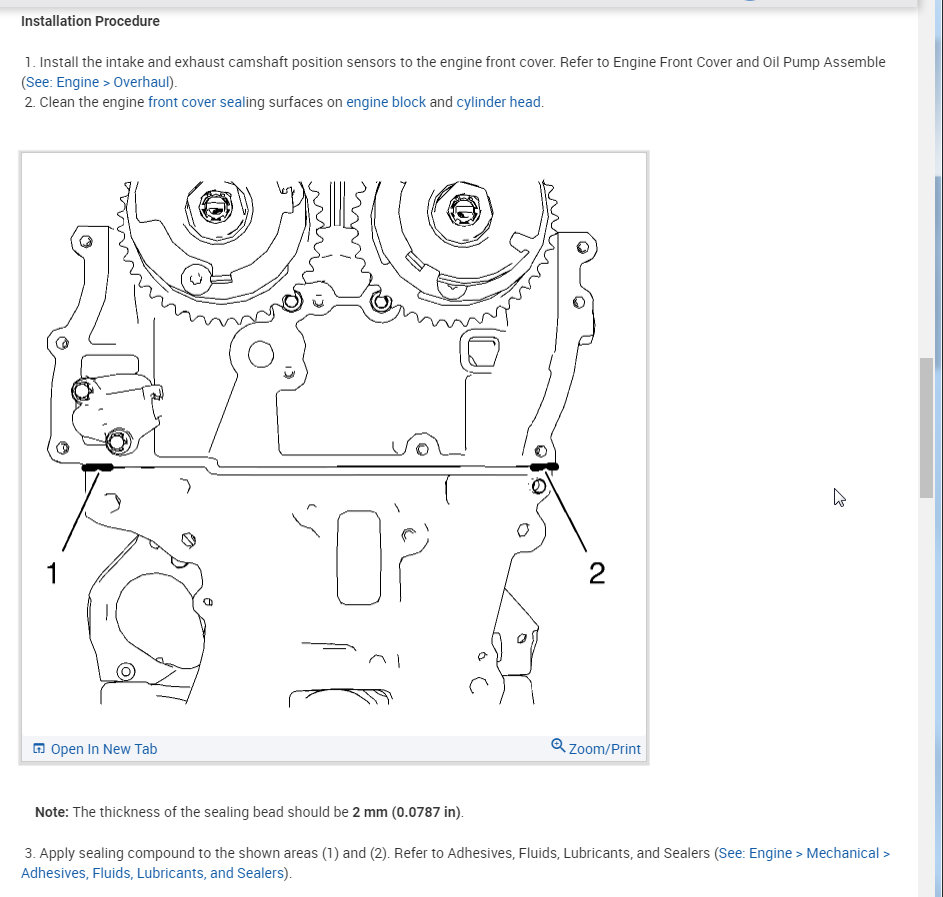 Installation Procedure

1. Install the intake and exhaust camshaft position sensors to the engine front cover. Refer to Engine Front Cover and Oil Pump Assemble (See: Engine > Overhaul).

2. Clean the engine front cover sealing surfaces on engine block and cylinder head.

1

2

Open In New Tab

Zoom/Print

Note: The thickness of the sealing bead should be 2 mm (0.0787 in).

3. Apply sealing compound to the shown areas (1) and (2). Refer to Adhesives, Fluids, Lubricants, and Sealers (See: Engine > Mechanical > Adhesives, Fluids, Lubricants, and Sealers).