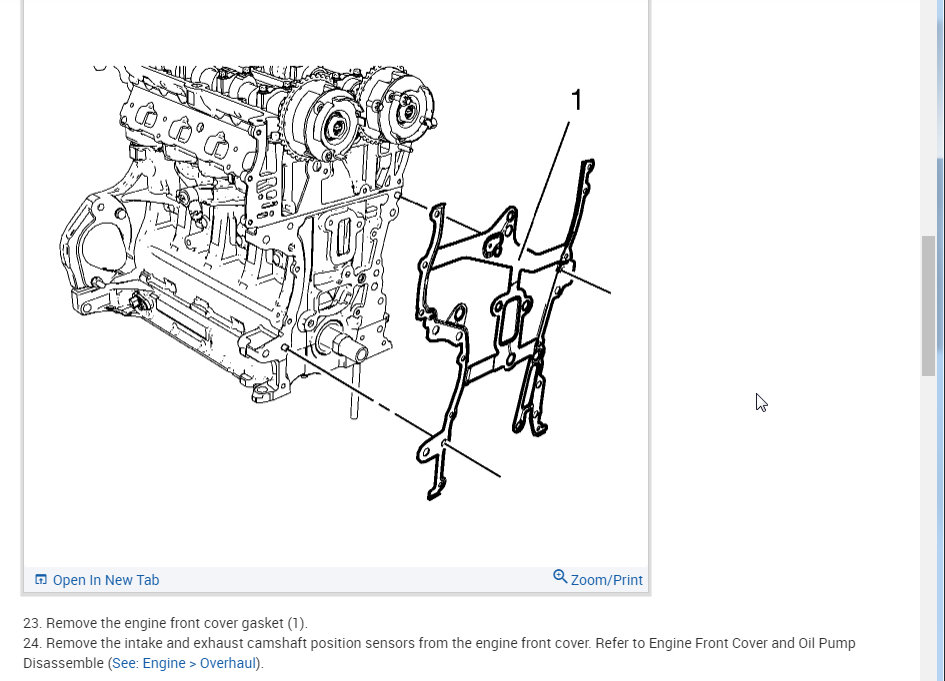 1

Open In New Tab

Zoom/Print

23. Remove the engine front cover gasket (1).
24. Remove the intake and exhaust camshaft position sensors from the engine front cover. Refer to Engine Front Cover and Oil Pump Disassemble (See: Engine > Overhaul).