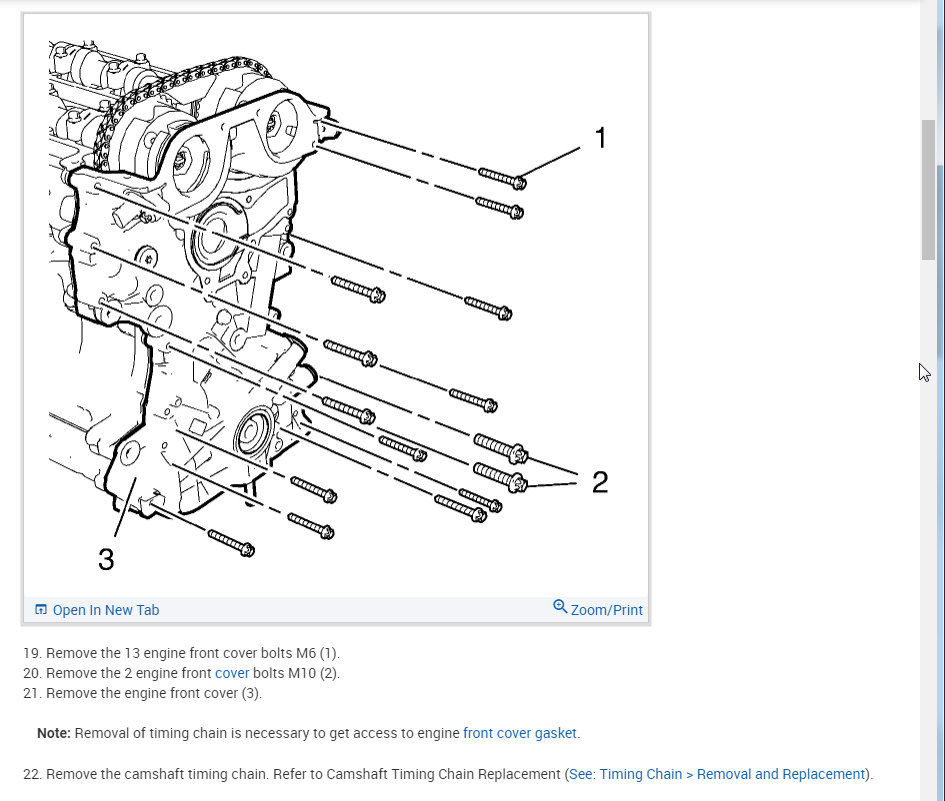 1

2

3

Open In New Tab

Zoom/Print

19. Remove the 13 engine front cover bolts M6 (1).
20. Remove the 2 engine front cover bolts M10 (2).
21. Remove the engine front cover (3).

Note: Removal of timing chain is necessary to get access to engine front cover gasket.

22. Remove the camshaft timing chain. Refer to Camshaft Timing Chain Replacement (See: Timing Chain > Removal and Replacement).