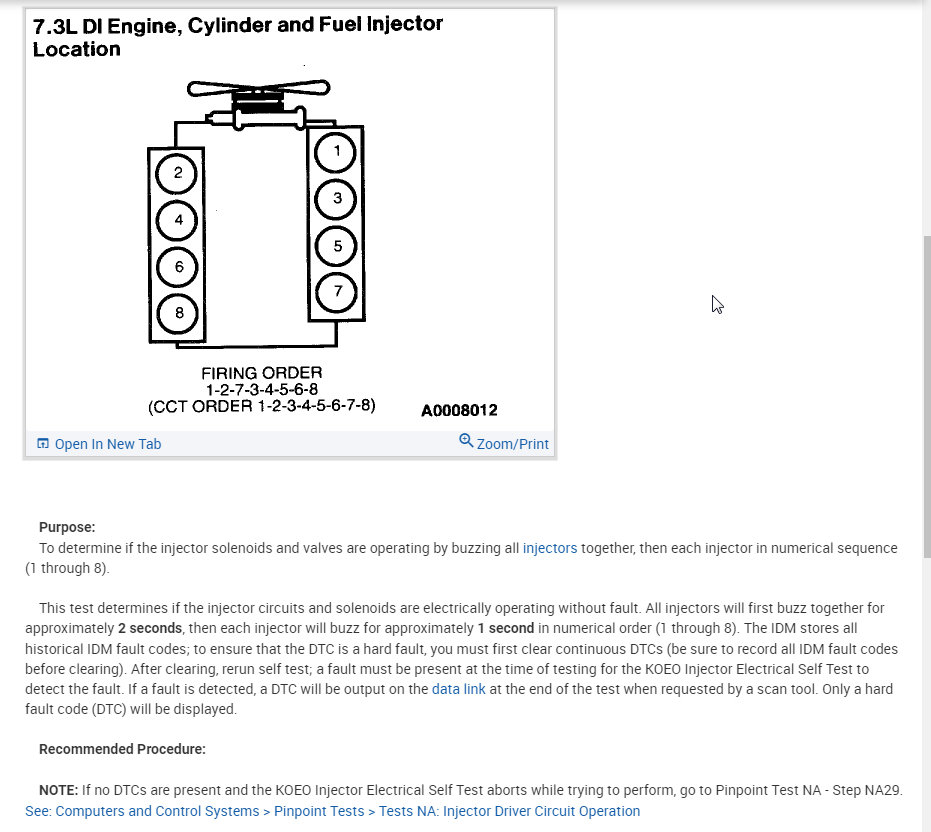 7.3L DI Engine, Cylinder and Fuel Injector Location

2
4
6
8
1
3
5
7

FIRING ORDER
1-2-7-3-4-5-6-8
(CCT ORDER 1-2-3-4-5-6-7-8)

A0008012

Open In New Tab

Zoom/Print

Purpose:
To determine if the injector solenoids and valves are operating by buzzing all injectors together, then each injector in numerical sequence (1 through 8).

This test determines if the injector circuits and solenoids are electrically operating without fault. All injectors will first buzz together for approximately 2 seconds, then each injector will buzz for approximately 1 second in numerical order (1 through 8). The IDM stores all historical IDM fault codes; to ensure that the DTC is a hard fault, you must first clear continuous DTCs (be sure to record all IDM fault codes before clearing). After clearing, rerun self test; a fault must be present at the time of testing for the KOEO Injector Electrical Self Test to detect the fault. If a fault is detected, a DTC will be output on the data link at the end of the test when requested by a scan tool. Only a hard fault code (DTC) will be displayed.

Recommended Procedure:

NOTE: If no DTCs are present and the KOEO Injector Electrical Self Test aborts while trying to perform, go to Pinpoint Test NA - Step NA29. See: Computers and Control Systems > Pinpoint Tests > Tests NA: Injector Driver Circuit Operation