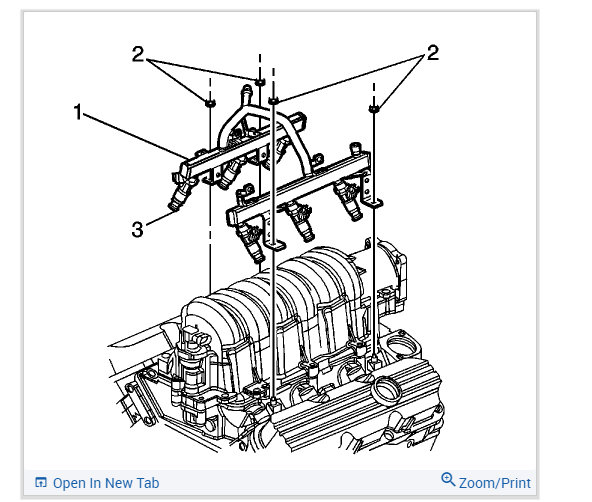 2
2
1
3
Open In New Tab
Zoom/Print