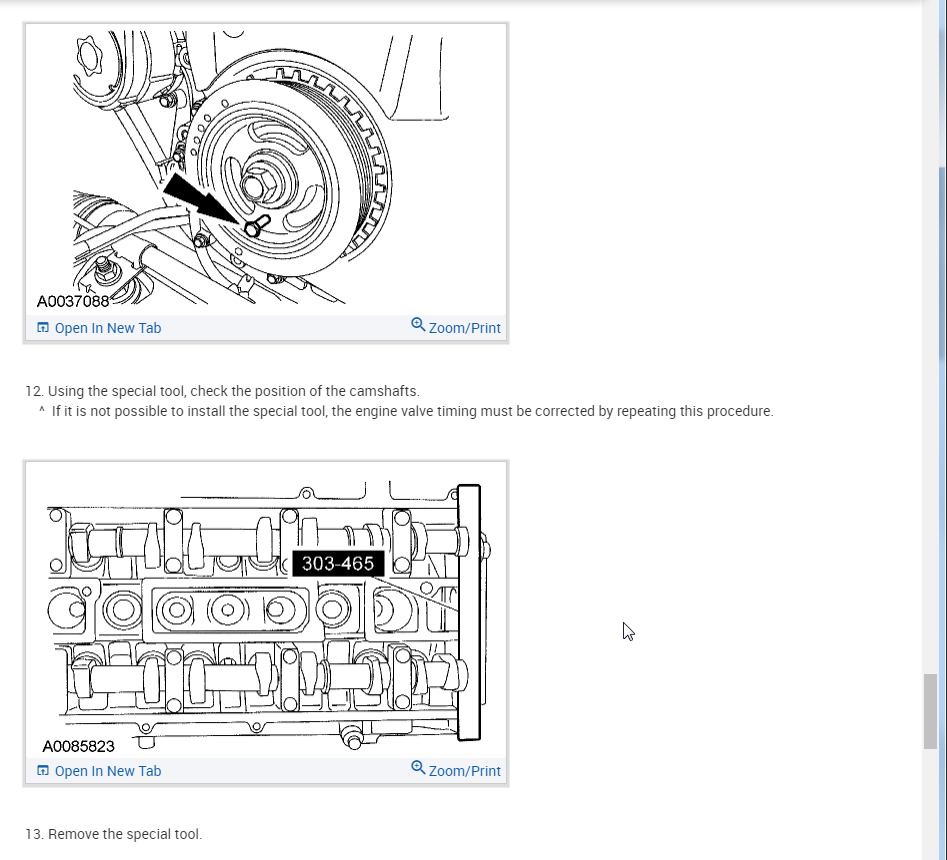 A0037088

Open In New Tab

Zoom/Print

12. Using the special tool, check the position of the camshafts.

^ If it is not possible to install the special tool, the engine valve timing must be corrected by repeating this procedure.

303-465

A0085823

Open In New Tab

Zoom/Print

13. Remove the special tool.