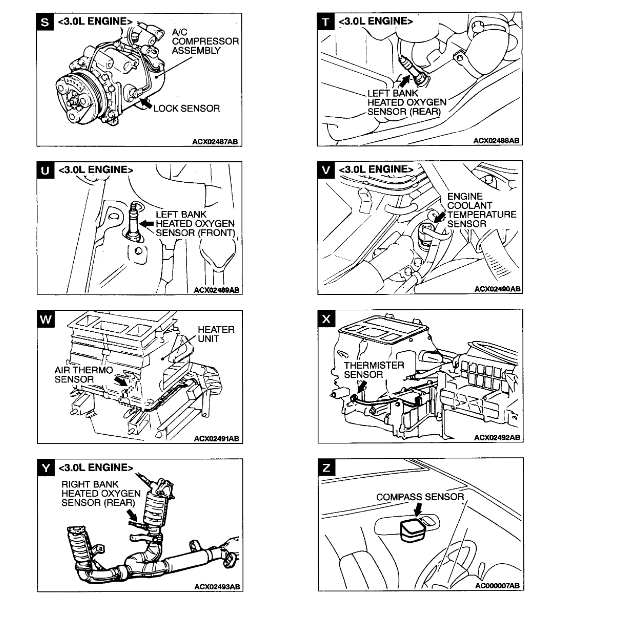 S <3.0L ENGINE>
A/C COMPRESSOR ASSEMBLY
LOCK SENSOR
ACX02487AB

T <3.0L ENGINE>
LEFT BANK HEATED OXYGEN SENSOR (REAR)
ACX02488AB

U <3.0L ENGINE>
LEFT BANK HEATED OXYGEN SENSOR (FRONT)
ACX02489AB

V <3.0L ENGINE>
ENGINE COOLANT TEMPERATURE SENSOR
ACX02490AB

W
HEATER UNIT
AIR THERMO SENSOR
ACX02491AB

X
THERMISTER SENSOR
ACX02492AB

Y <3.0L ENGINE>
RIGHT BANK HEATED OXYGEN SENSOR (REAR)
ACX02493AB

Z
COMPASS SENSOR
AC000007AB