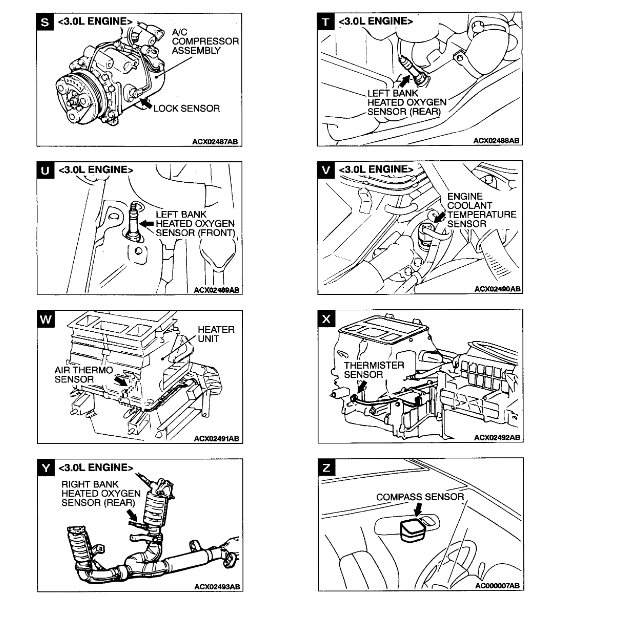 S <3.0L ENGINE>
A/C COMPRESSOR ASSEMBLY
LOCK SENSOR
ACX02487AB

T <3.0L ENGINE>
LEFT BANK HEATED OXYGEN SENSOR (REAR)
ACX02488AB

U <3.0L ENGINE>
LEFT BANK HEATED OXYGEN SENSOR (FRONT)
ACX02489AB

V <3.0L ENGINE>
ENGINE COOLANT TEMPERATURE SENSOR
ACX02490AB

W
HEATER UNIT
AIR THERMO SENSOR
ACX02491AB

X
THERMISTER SENSOR
ACX02492AB

Y <3.0L ENGINE>
RIGHT BANK HEATED OXYGEN SENSOR (REAR)
ACX02493AB

Z
COMPASS SENSOR
AC000007AB