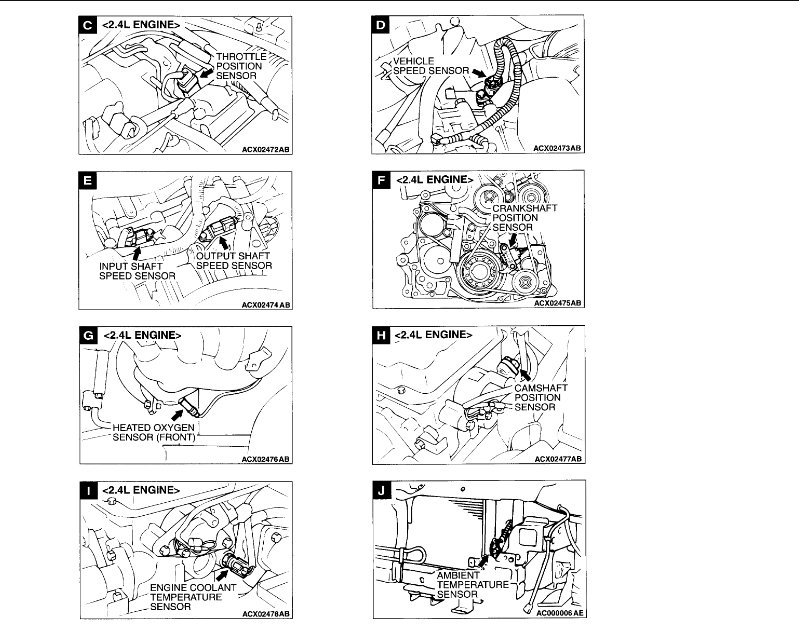 C <2.4L ENGINE>
THROTTLE POSITION SENSOR
ACX02472AB

D
VEHICLE SPEED SENSOR
ACX02473AB

E
INPUT SHAFT SPEED SENSOR
OUTPUT SHAFT SPEED SENSOR
ACX02474AB

F <2.4L ENGINE>
CRANKSHAFT POSITION SENSOR
ACX02475AB

G <2.4L ENGINE>
HEATED OXYGEN SENSOR (FRONT)
ACX02476AB

H <2.4L ENGINE>
CAMSHAFT POSITION SENSOR
ACX02477AB

I <2.4L ENGINE>
ENGINE COOLANT TEMPERATURE SENSOR
ACX02478AB

J
AMBIENT TEMPERATURE SENSOR
AC000006AE