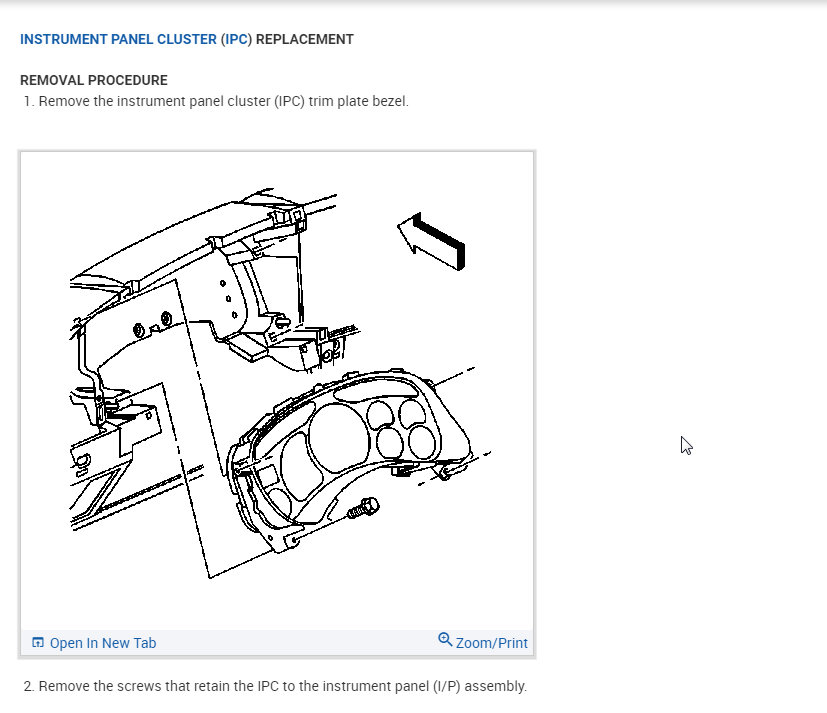 INSTRUMENT PANEL CLUSTER (IPC) REPLACEMENT

REMOVAL PROCEDURE

1. Remove the instrument panel cluster (IPC) trim plate bezel.

Open In New Tab

Zoom/Print

2. Remove the screws that retain the IPC to the instrument panel (I/P) assembly.