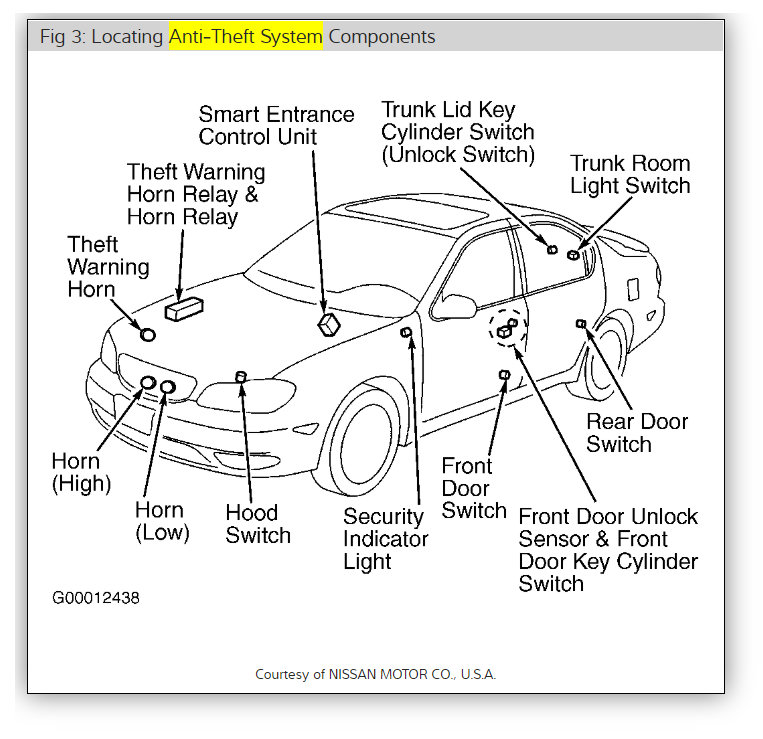 Fig 3: Locating Anti-Theft System Components

Smart Entrance Control Unit

Trunk Lid Key Cylinder Switch (Unlock Switch)

Trunk Room Light Switch

Theft Warning Horn Relay & Horn Relay

Theft Warning Horn

Horn (High)

Horn (Low)

Hood Switch

Security Indicator Light

Front Door Switch

Rear Door Switch

Front Door Unlock Sensor & Front Door Key Cylinder Switch

G00012438

Courtesy of NISSAN MOTOR CO., U.S.A.