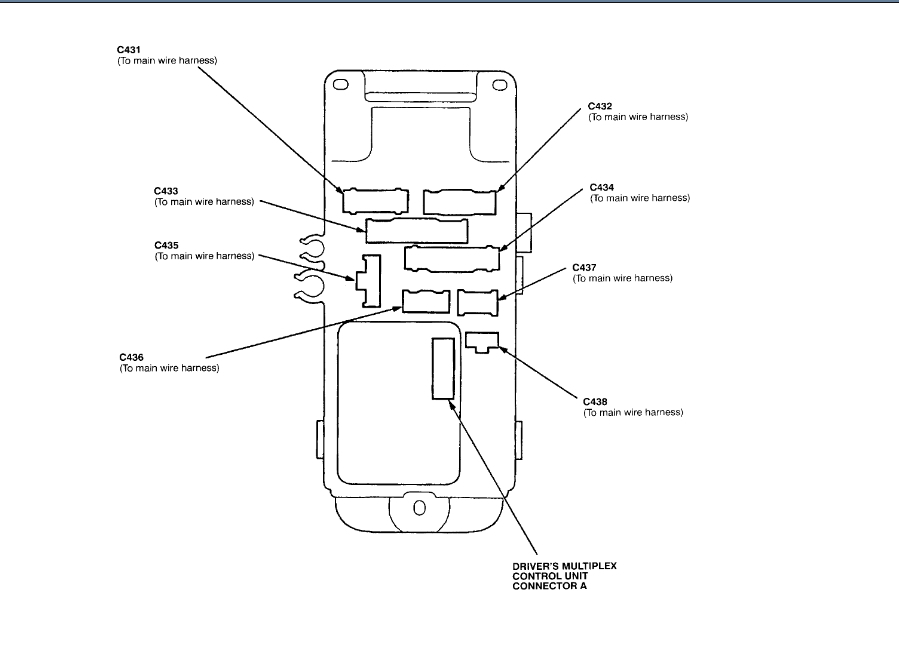 C431
(To main wire harness)

C432
(To main wire harness)

C433
(To main wire harness)

C434
(To main wire harness)

C435
(To main wire harness)

C437
(To main wire harness)

C436
(To main wire harness)

C438
(To main wire harness)

DRIVER'S MULTIPLEX
CONTROL UNIT
CONNECTOR A