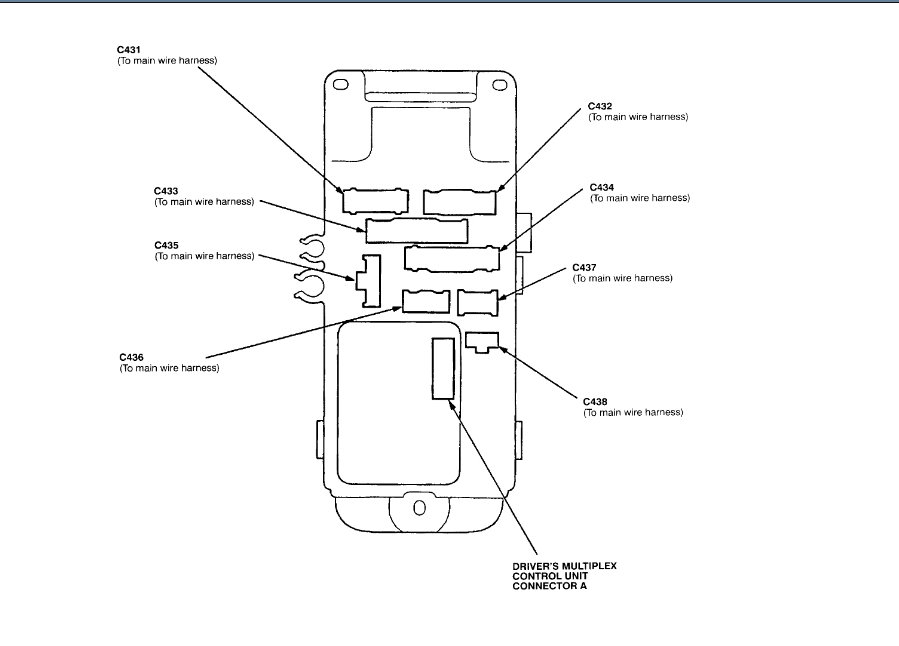 C431
(To main wire harness)

C432
(To main wire harness)

C433
(To main wire harness)

C434
(To main wire harness)

C435
(To main wire harness)

C437
(To main wire harness)

C436
(To main wire harness)

C438
(To main wire harness)

DRIVER'S MULTIPLEX CONTROL UNIT CONNECTOR A