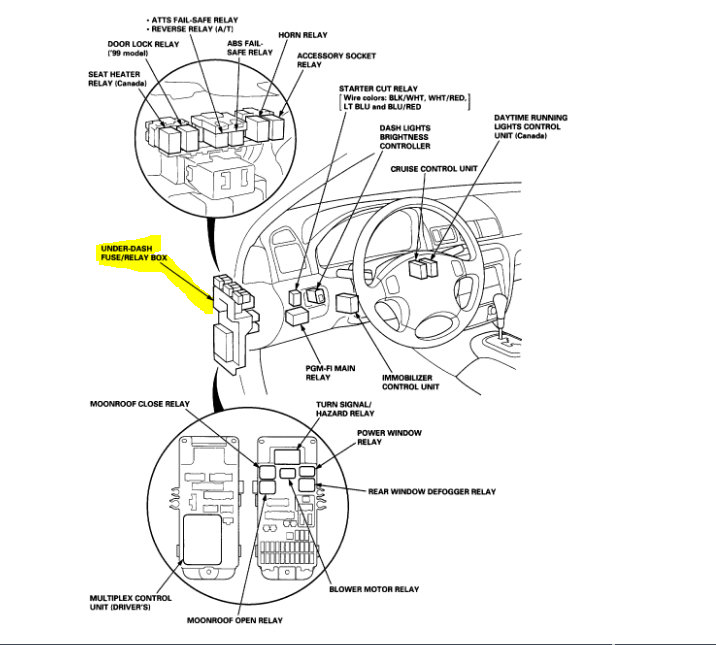 • ATTS FAIL-SAFE RELAY
• REVERSE RELAY (A/T)

DOOR LOCK RELAY ('99 model)

ABS FAIL-SAFE RELAY

HORN RELAY

ACCESSORY SOCKET RELAY

SEAT HEATER RELAY (Canada)

STARTER CUT RELAY
[Wire colors: BLK/WHT, WHT/RED, LT BLU and BLU/RED]

DASH LIGHTS BRIGHTNESS CONTROLLER

DAYTIME RUNNING LIGHTS CONTROL UNIT (Canada)

CRUISE CONTROL UNIT

UNDER-DASH FUSE/RELAY BOX

PGM-FI MAIN RELAY

IMMOBILIZER CONTROL UNIT

MOONROOF CLOSE RELAY

TURN SIGNAL/ HAZARD RELAY

POWER WINDOW RELAY

REAR WINDOW DEFOGGER RELAY

BLOWER MOTOR RELAY

MULTIPLEX CONTROL UNIT (DRIVER'S)

MOONROOF OPEN RELAY