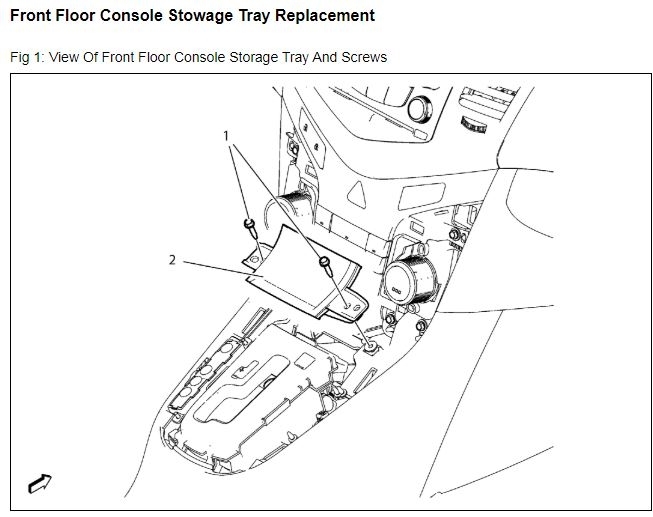 Front Floor Console Stowage Tray Replacement

Fig 1: View Of Front Floor Console Storage Tray And Screws

1

2