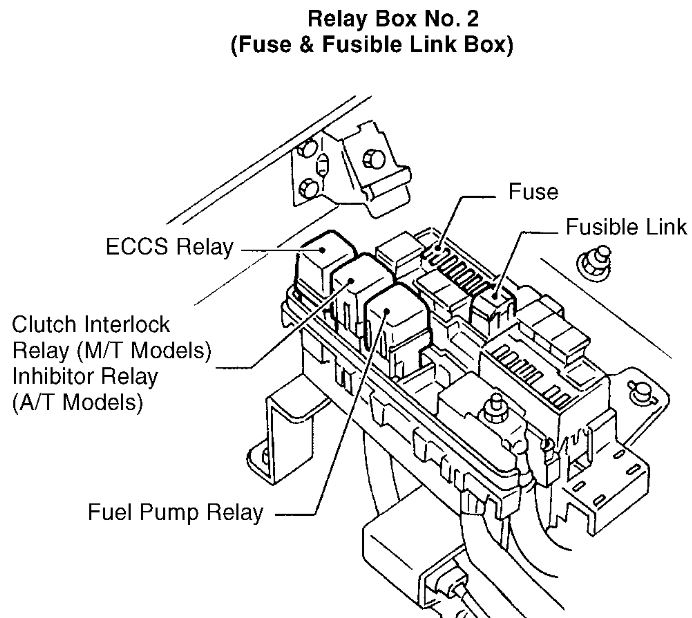 Relay Box No. 2
(Fuse & Fusible Link Box)

Fuse

Fusible Link

ECCS Relay

Clutch Interlock Relay (M/T Models)
Inhibitor Relay (A/T Models)

Fuel Pump Relay