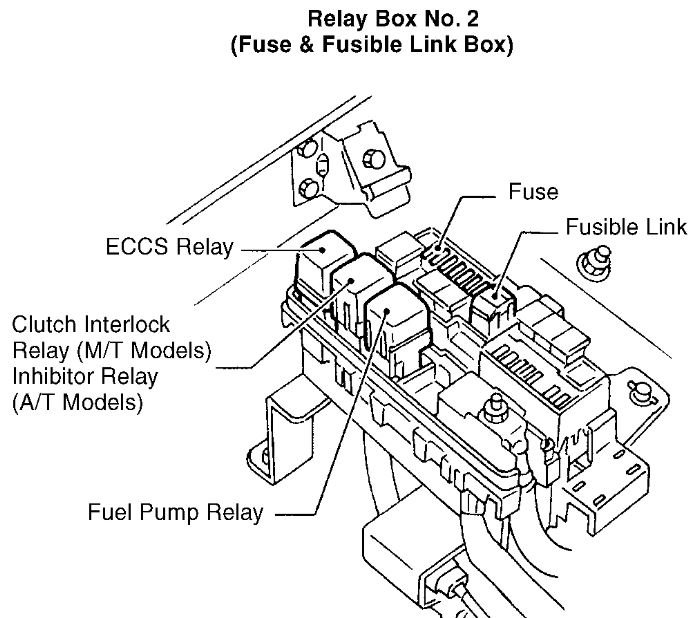 Relay Box No. 2
(Fuse & Fusible Link Box)

Fuse

Fusible Link

ECCS Relay

Clutch Interlock Relay (M/T Models)
Inhibitor Relay (A/T Models)

Fuel Pump Relay