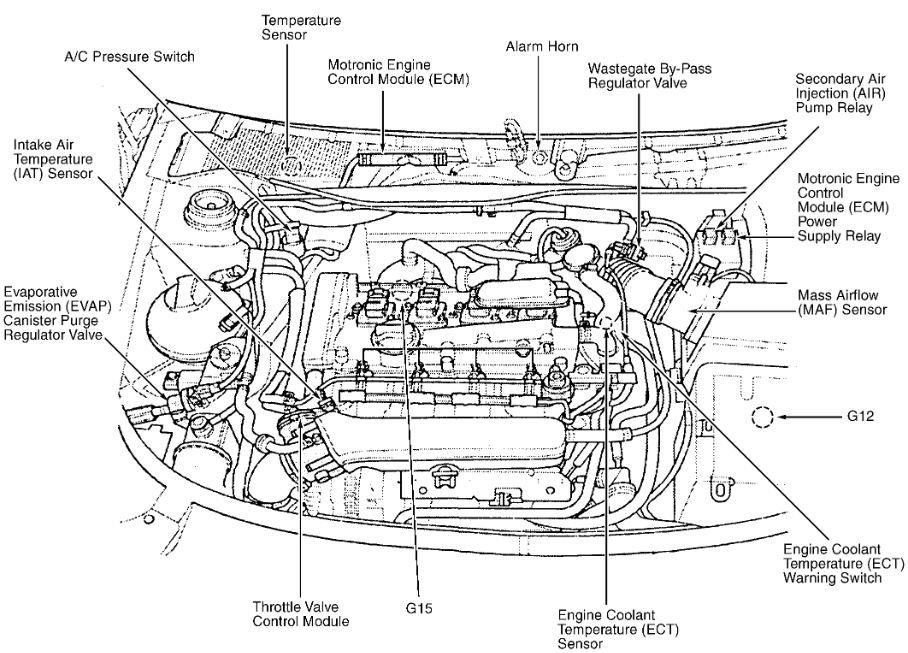 Temperature Sensor

A/C Pressure Switch

Motronic Engine Control Module (ECM)

Alarm Horn

Wastegate By-Pass Regulator Valve

Secondary Air Injection (AIR) Pump Relay

Intake Air Temperature (IAT) Sensor

Motronic Engine Control Module (ECM) Power Supply Relay

Evaporative Emission (EVAP) Canister Purge Regulator Valve

Mass Airflow (MAF) Sensor

G12

Engine Coolant Temperature (ECT) Warning Switch

Throttle Valve Control Module

G15

Engine Coolant Temperature (ECT) Sensor