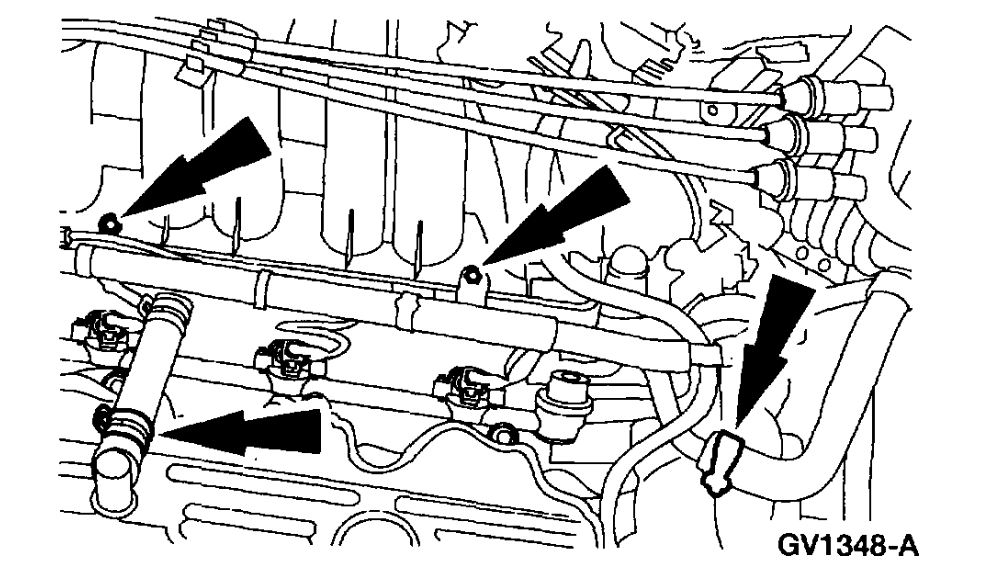 GV1348-A