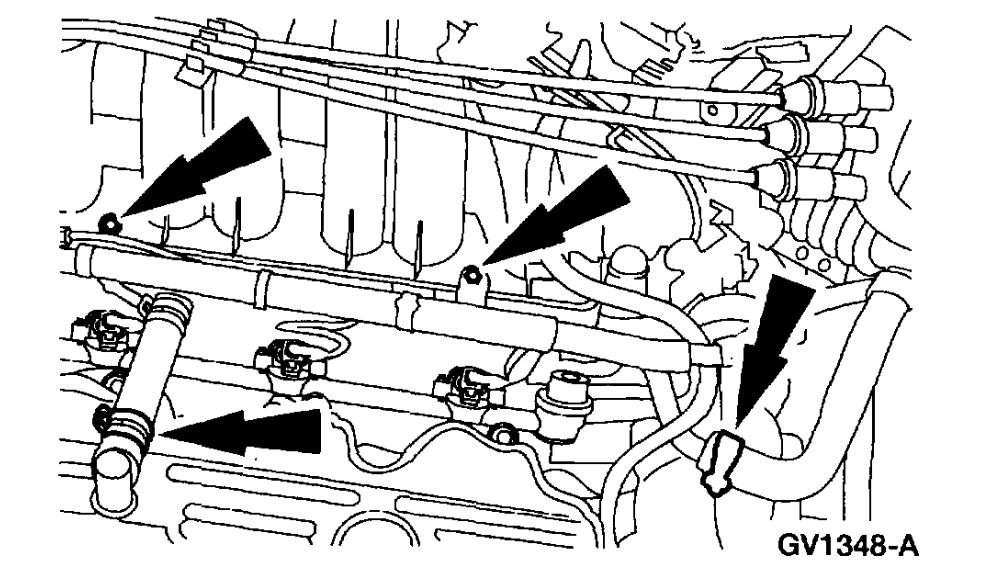 GV1348-A