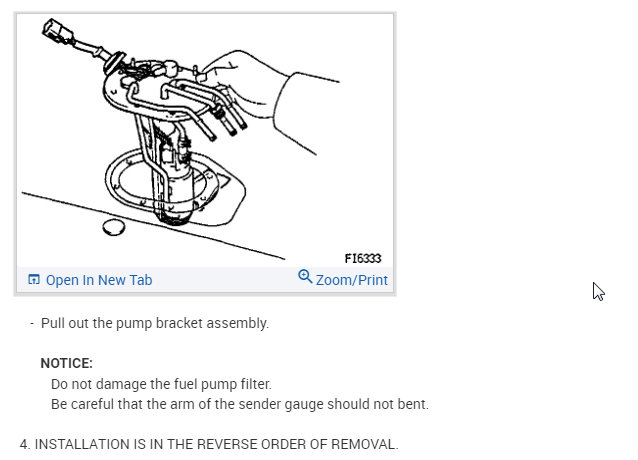 FI6333

Open In New Tab

Zoom/Print

- Pull out the pump bracket assembly.

NOTICE:

Do not damage the fuel pump filter.

Be careful that the arm of the sender gauge should not bent.

4. INSTALLATION IS IN THE REVERSE ORDER OF REMOVAL.