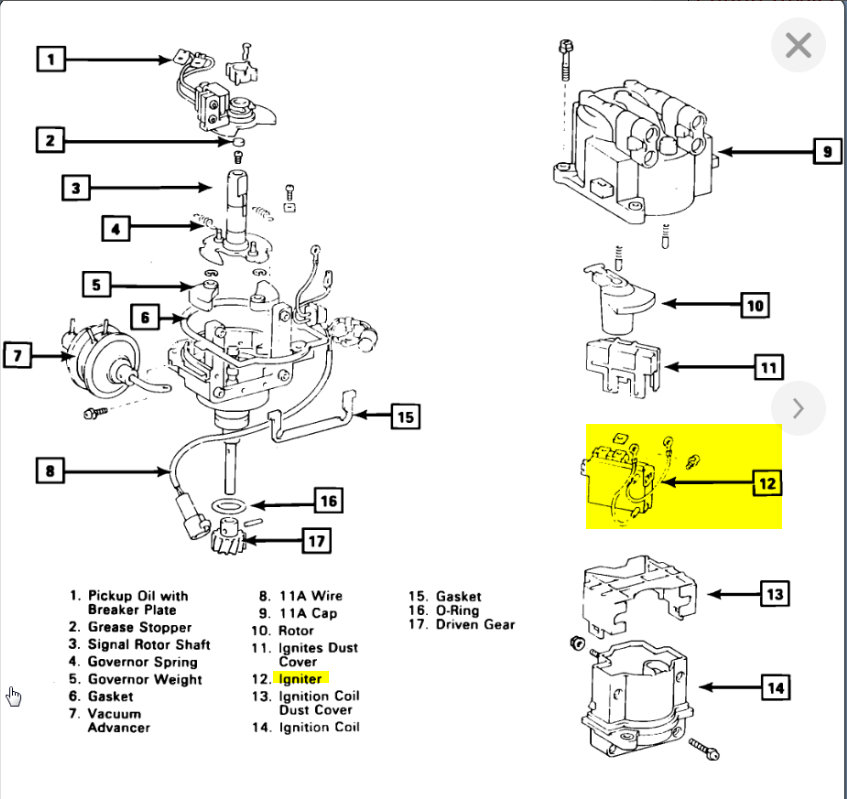 1
2
3
4
5
6
7
8
15
16
17
9
10
11
12
13
14

1. Pickup Oil with Breaker Plate
2. Grease Stopper
3. Signal Rotor Shaft
4. Governor Spring
5. Governor Weight
6. Gasket
7. Vacuum Advancer

8. 11A Wire
9. 11A Cap
10. Rotor
11. Ignites Dust Cover
12. Igniter
13. Ignition Coil Dust Cover
14. Ignition Coil

15. Gasket
16. O-Ring
17. Driven Gear