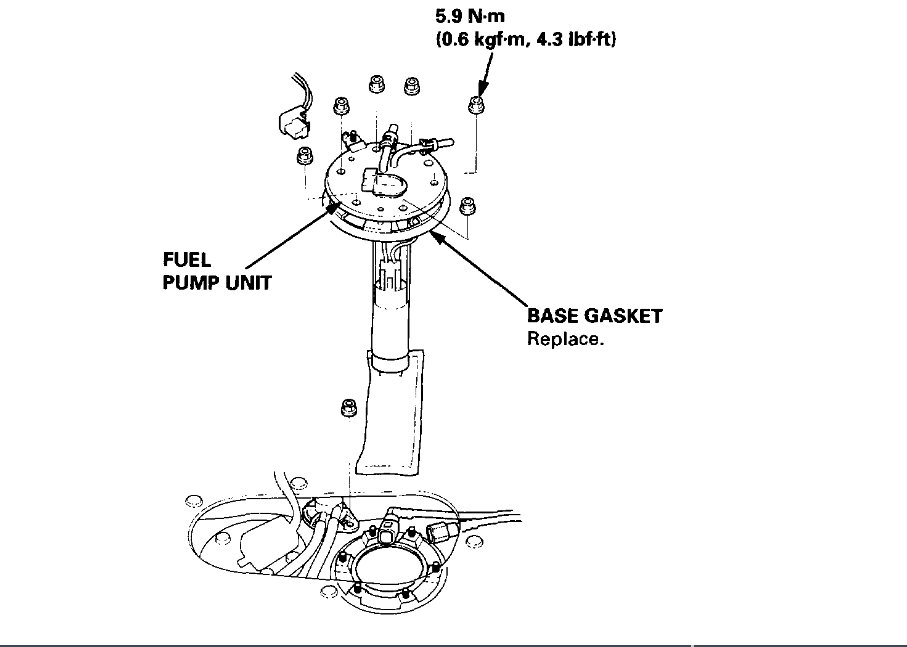 5.9 N·m
(0.6 kgf·m, 4.3 lbf·ft)

FUEL
PUMP UNIT

BASE GASKET
Replace.