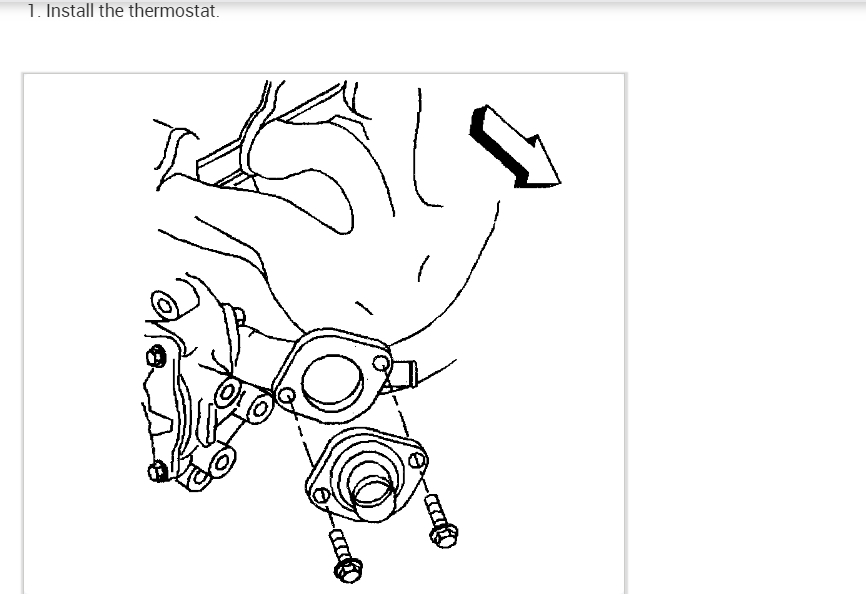 1. Install the thermostat.