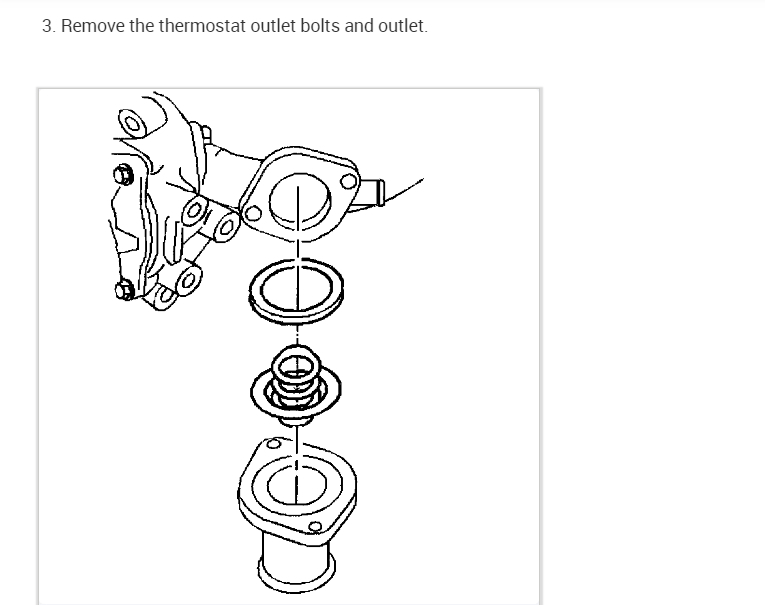 3. Remove the thermostat outlet bolts and outlet.