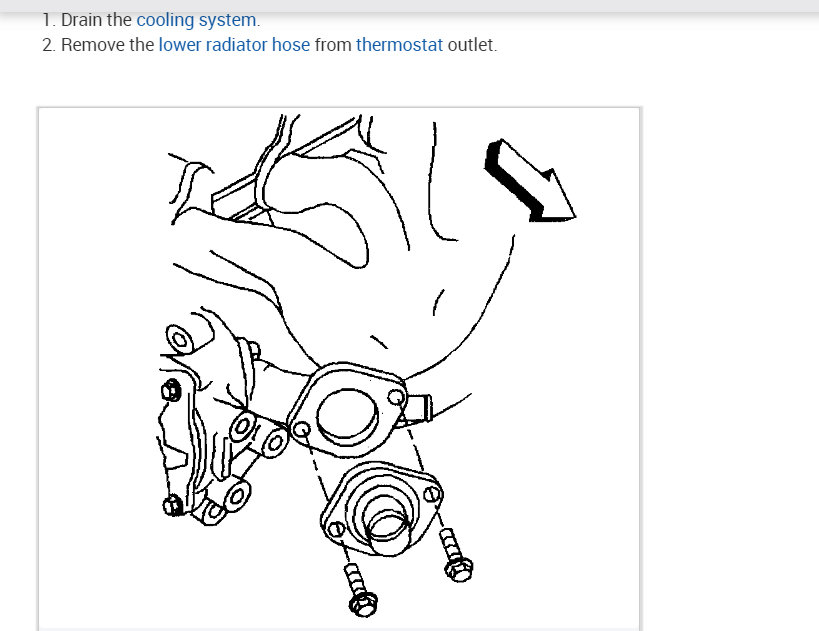 1. Drain the cooling system.
2. Remove the lower radiator hose from thermostat outlet.