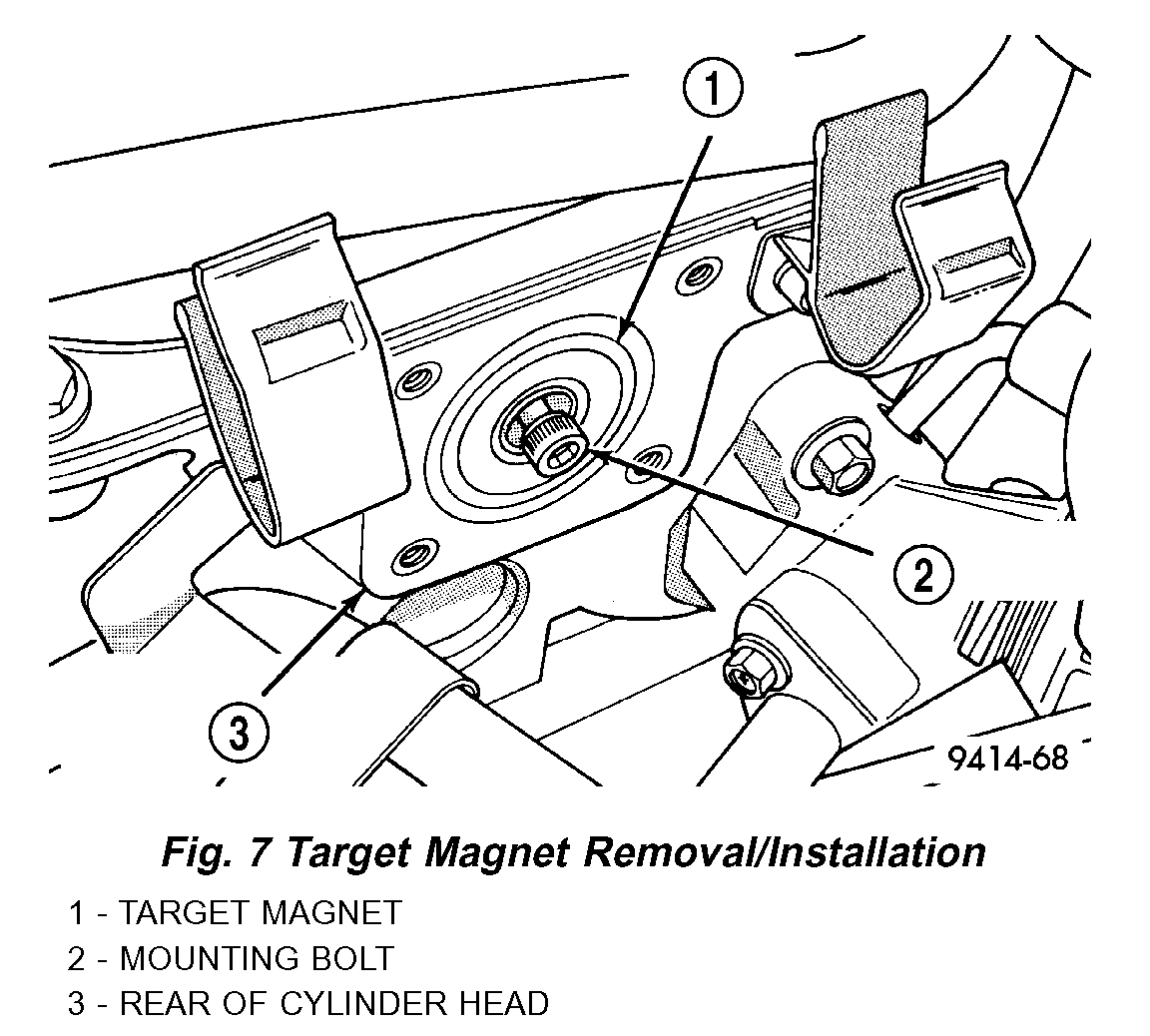 1

2

3

9414-68

Fig. 7 Target Magnet Removal/Installation

1 - TARGET MAGNET
2 - MOUNTING BOLT
3 - REAR OF CYLINDER HEAD