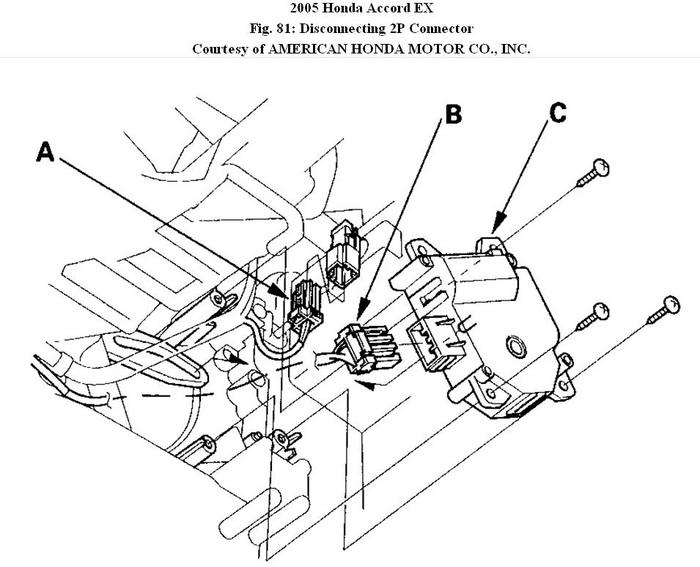 2005 Honda Accord EX
Fig. 81: Disconnecting 2P Connector
Courtesy of AMERICAN HONDA MOTOR CO., INC.

A
B
C