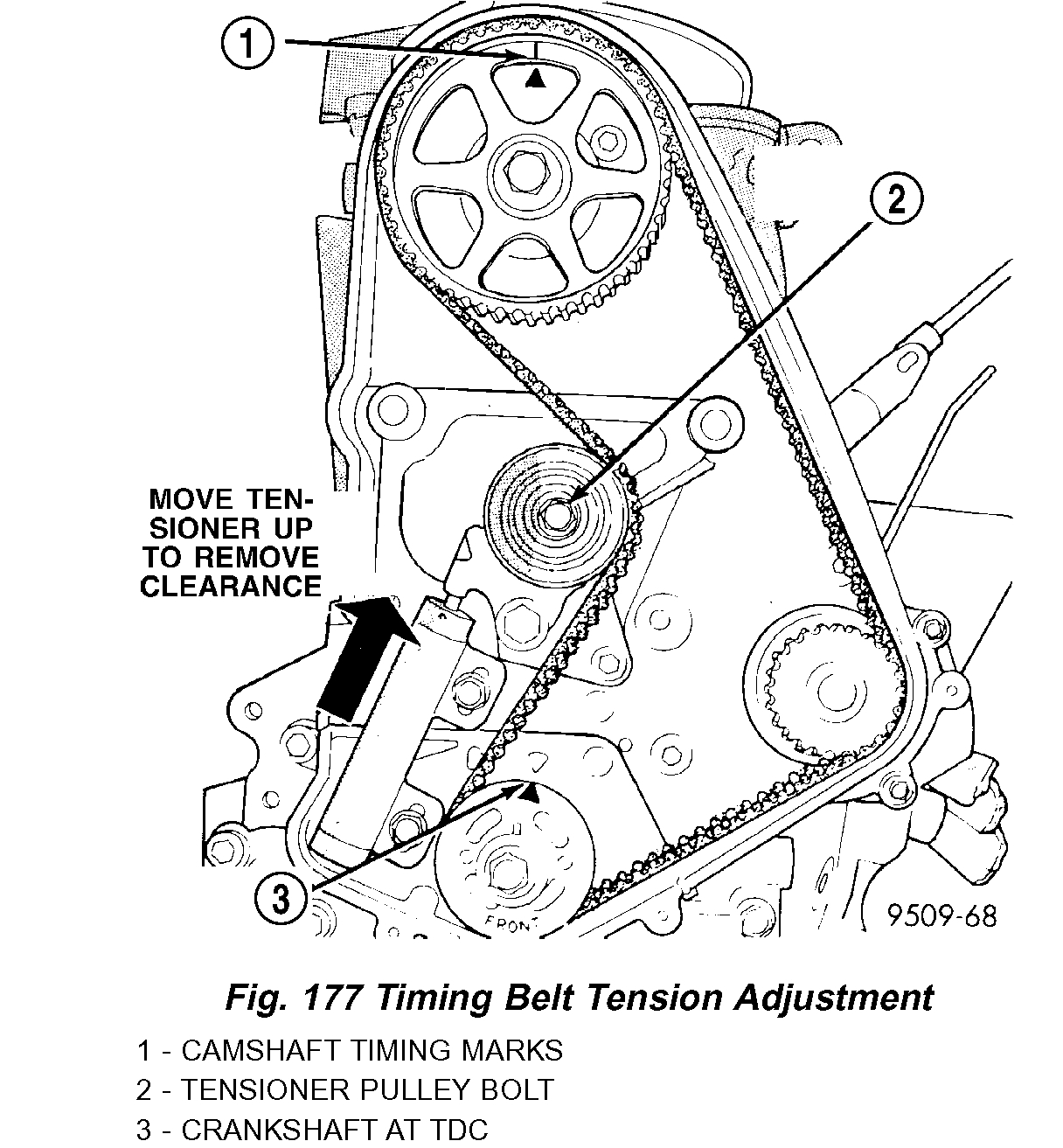 1

2

MOVE TENSIONER UP TO REMOVE CLEARANCE

3

FRONT

9509-68

Fig. 177 Timing Belt Tension Adjustment

1 - CAMSHAFT TIMING MARKS
2 - TENSIONER PULLEY BOLT
3 - CRANKSHAFT AT TDC