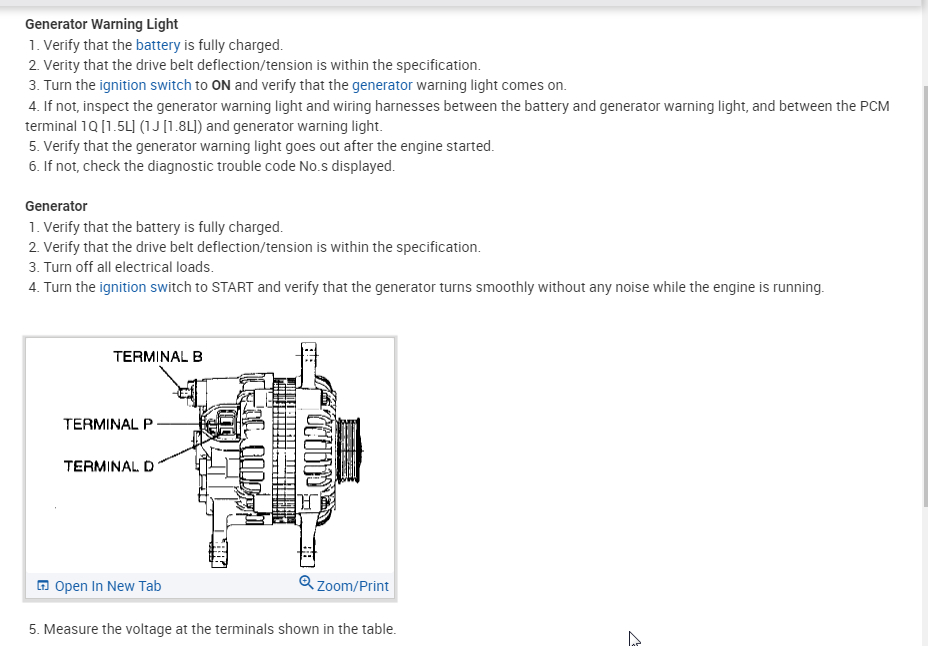 Generator Warning Light
1. Verify that the battery is fully charged.
2. Verity that the drive belt deflection/tension is within the specification.
3. Turn the ignition switch to ON and verify that the generator warning light comes on.
4. If not, inspect the generator warning light and wiring harnesses between the battery and generator warning light, and between the PCM terminal 1Q [1.5L] (1J [1.8L]) and generator warning light.
5. Verify that the generator warning light goes out after the engine started.
6. If not, check the diagnostic trouble code No.s displayed.

Generator
1. Verify that the battery is fully charged.
2. Verify that the drive belt deflection/tension is within the specification.
3. Turn off all electrical loads.
4. Turn the ignition switch to START and verify that the generator turns smoothly without any noise while the engine is running.

TERMINAL B
TERMINAL P
TERMINAL D

Open In New Tab
Zoom/Print

5. Measure the voltage at the terminals shown in the table.