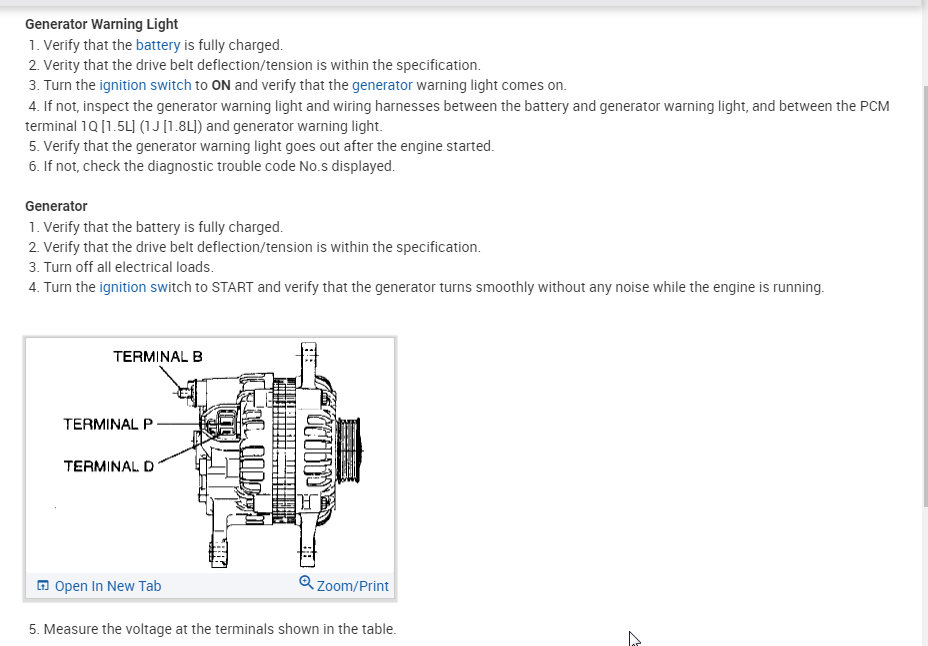 Generator Warning Light
1. Verify that the battery is fully charged.
2. Verity that the drive belt deflection/tension is within the specification.
3. Turn the ignition switch to ON and verify that the generator warning light comes on.
4. If not, inspect the generator warning light and wiring harnesses between the battery and generator warning light, and between the PCM terminal 1Q [1.5L] (1J [1.8L]) and generator warning light.
5. Verify that the generator warning light goes out after the engine started.
6. If not, check the diagnostic trouble code No.s displayed.

Generator
1. Verify that the battery is fully charged.
2. Verify that the drive belt deflection/tension is within the specification.
3. Turn off all electrical loads.
4. Turn the ignition switch to START and verify that the generator turns smoothly without any noise while the engine is running.

TERMINAL B
TERMINAL P
TERMINAL D

Open In New Tab
Zoom/Print

5. Measure the voltage at the terminals shown in the table.