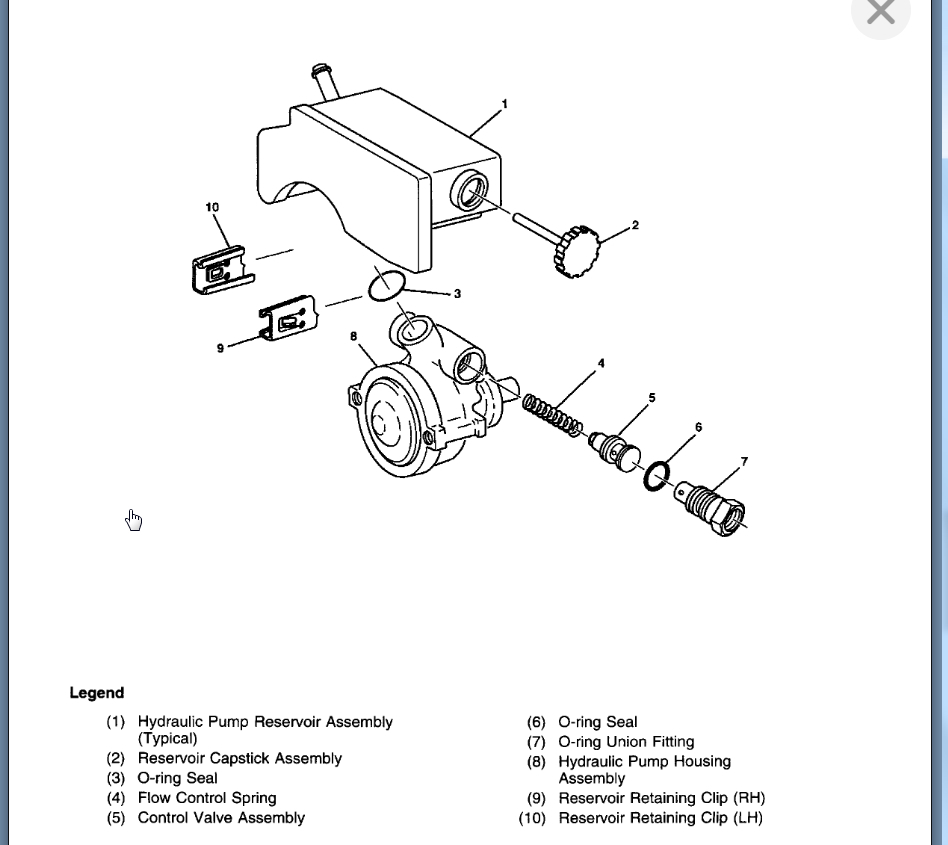 1

10

2

3

9

8

4

5

6

7

Legend

(1) Hydraulic Pump Reservoir Assembly (Typical)
(2) Reservoir Capstick Assembly
(3) O-ring Seal
(4) Flow Control Spring
(5) Control Valve Assembly

(6) O-ring Seal
(7) O-ring Union Fitting
(8) Hydraulic Pump Housing Assembly
(9) Reservoir Retaining Clip (RH)
(10) Reservoir Retaining Clip (LH)