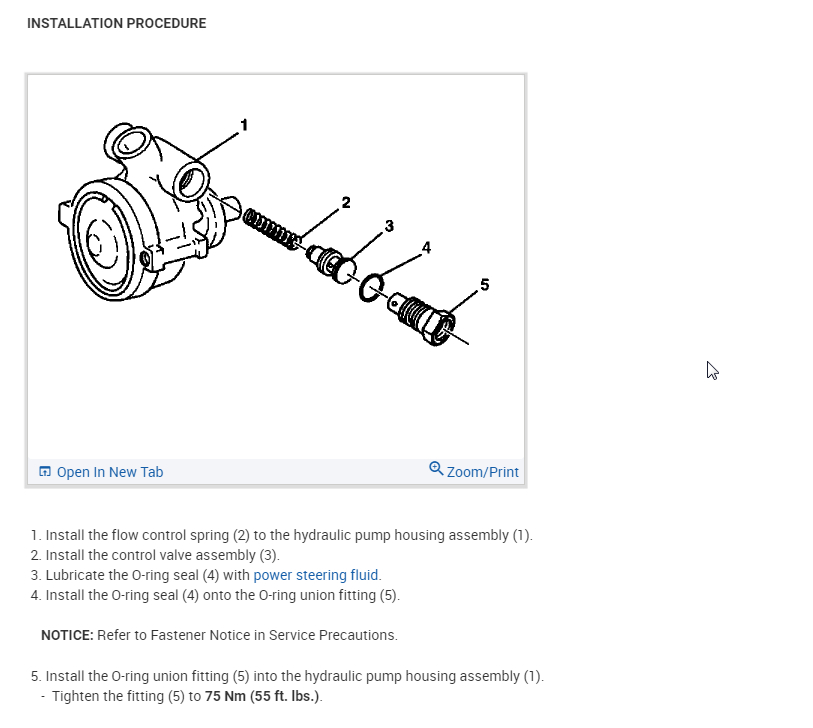 INSTALLATION PROCEDURE

1
2
3
4
5

Open In New Tab
Zoom/Print

1. Install the flow control spring (2) to the hydraulic pump housing assembly (1).
2. Install the control valve assembly (3).
3. Lubricate the O-ring seal (4) with power steering fluid.
4. Install the O-ring seal (4) onto the O-ring union fitting (5).

NOTICE: Refer to Fastener Notice in Service Precautions.

5. Install the O-ring union fitting (5) into the hydraulic pump housing assembly (1).
- Tighten the fitting (5) to 75 Nm (55 ft. lbs.).