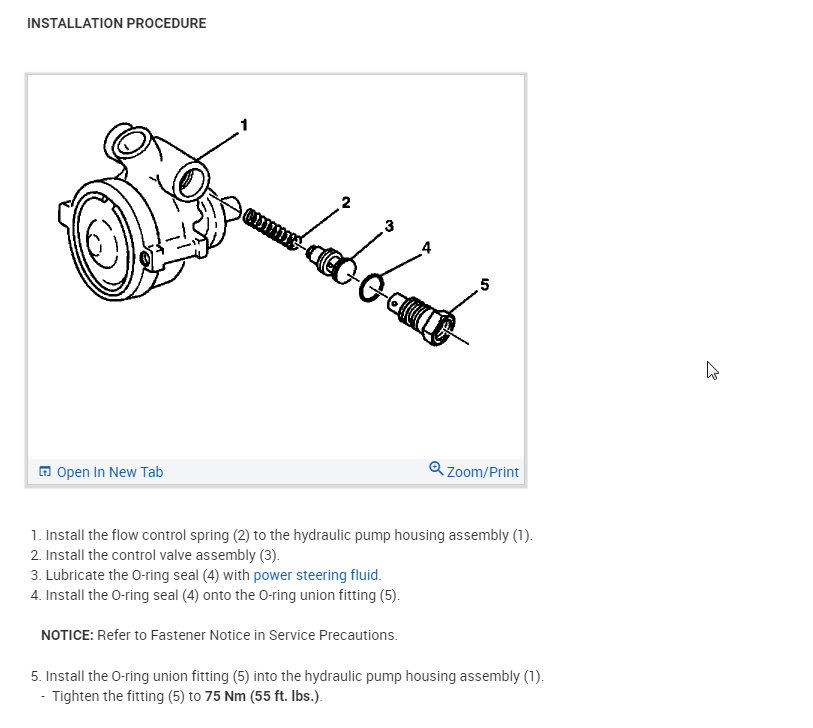 INSTALLATION PROCEDURE

1
2
3
4
5

Open In New Tab
Zoom/Print

1. Install the flow control spring (2) to the hydraulic pump housing assembly (1).
2. Install the control valve assembly (3).
3. Lubricate the O-ring seal (4) with power steering fluid.
4. Install the O-ring seal (4) onto the O-ring union fitting (5).

NOTICE: Refer to Fastener Notice in Service Precautions.

5. Install the O-ring union fitting (5) into the hydraulic pump housing assembly (1).
- Tighten the fitting (5) to 75 Nm (55 ft. lbs.).