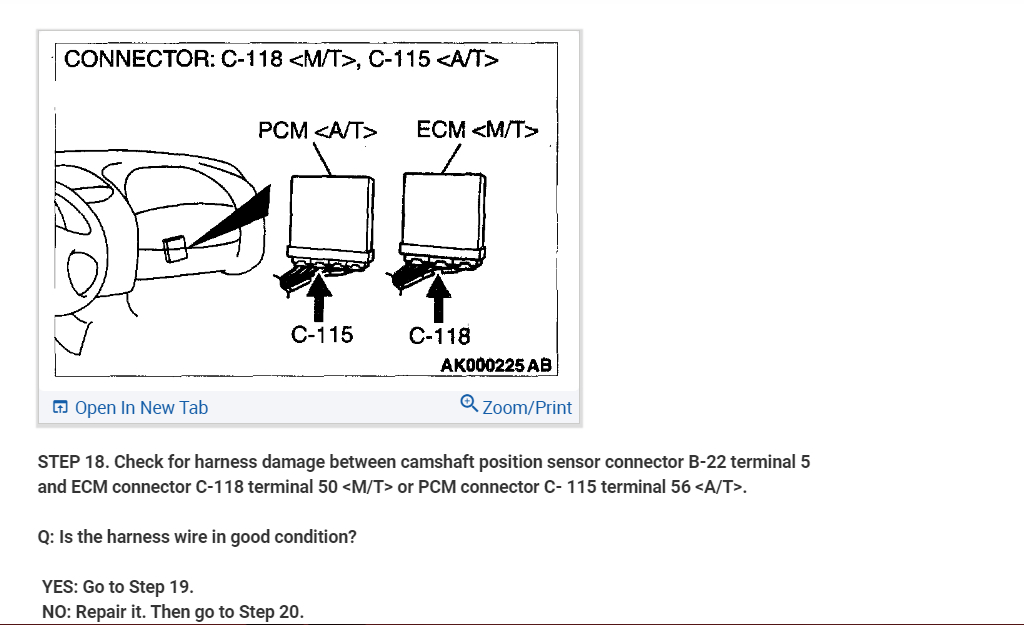 CONNECTOR: C-118 <M/T>, C-115 <A/T>

PCM <A/T>

ECM <M/T>

C-115

C-118

AK000225 AB

Open In New Tab

Zoom/Print

STEP 18. Check for harness damage between camshaft position sensor connector B-22 terminal 5 and ECM connector C-118 terminal 50 <M/T> or PCM connector C- 115 terminal 56 <A/T>.

Q: Is the harness wire in good condition?

YES: Go to Step 19.
NO: Repair it. Then go to Step 20.