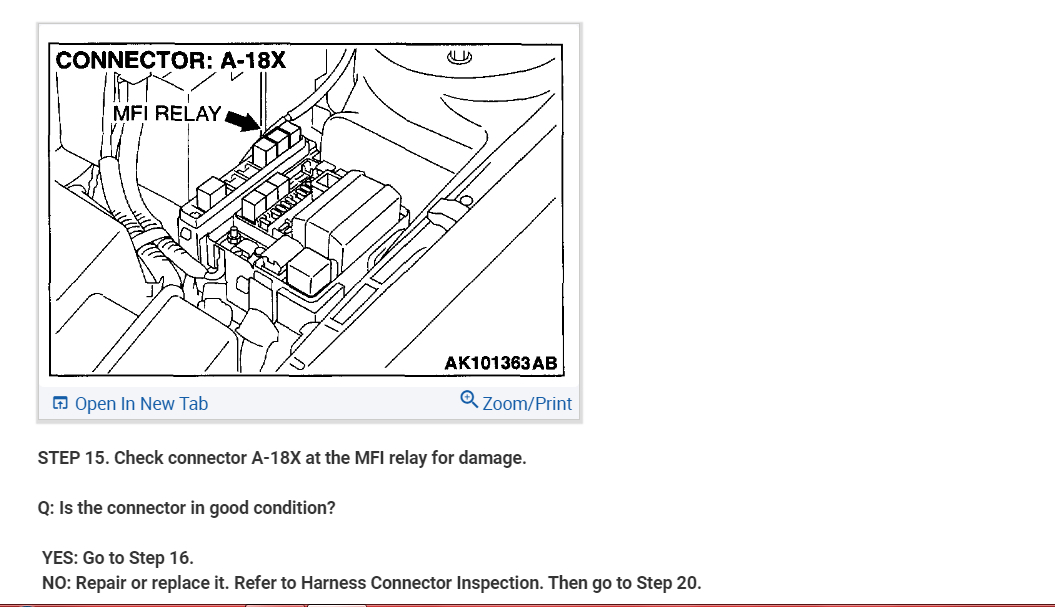 CONNECTOR: A-18X

MFI RELAY

AK101363AB

Open In New Tab

Zoom/Print

STEP 15. Check connector A-18X at the MFI relay for damage.

Q: Is the connector in good condition?

YES: Go to Step 16.
NO: Repair or replace it. Refer to Harness Connector Inspection. Then go to Step 20.