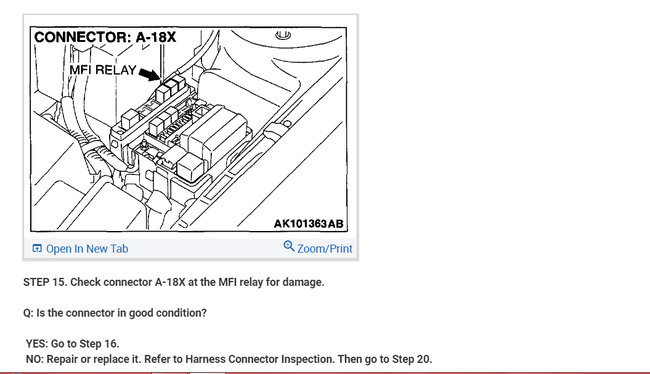 CONNECTOR: A-18X

MFI RELAY

AK101363AB

Open In New Tab

Zoom/Print

STEP 15. Check connector A-18X at the MFI relay for damage.

Q: Is the connector in good condition?

YES: Go to Step 16.
NO: Repair or replace it. Refer to Harness Connector Inspection. Then go to Step 20.