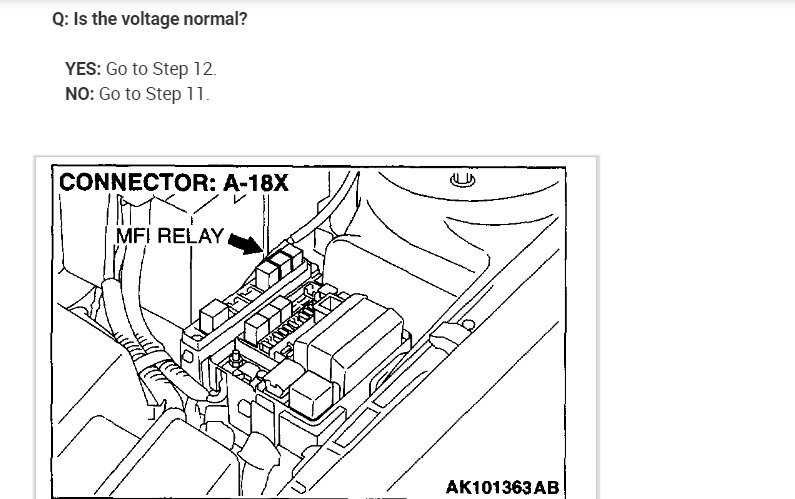 Q: Is the voltage normal?

YES: Go to Step 12.
NO: Go to Step 11.

CONNECTOR: A-18X

MFI RELAY

AK101363AB