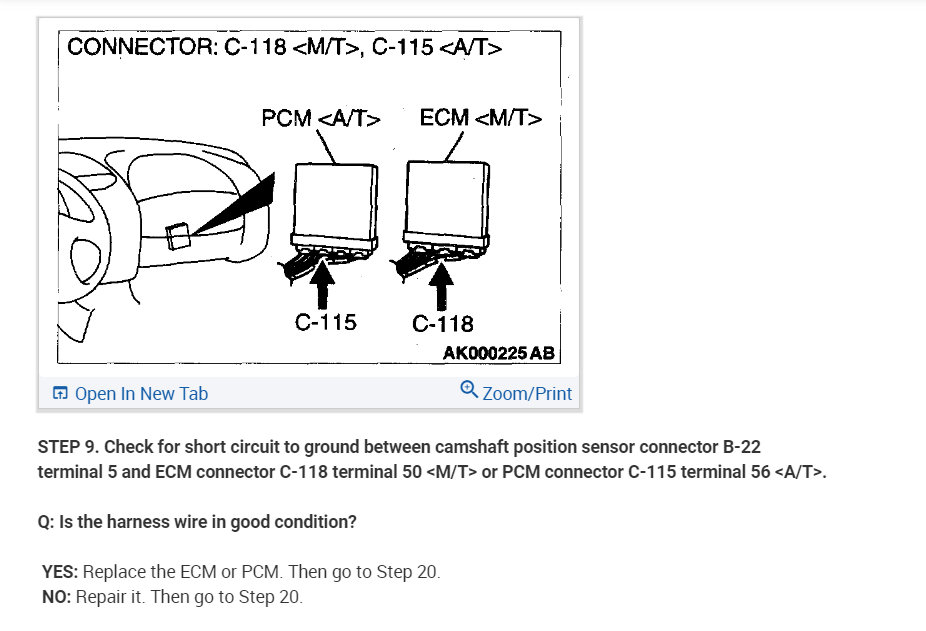 CONNECTOR: C-118 <M/T>, C-115 <A/T>

PCM <A/T>
ECM <M/T>

C-115
C-118

AK000225 AB

Open In New Tab
Zoom/Print

STEP 9. Check for short circuit to ground between camshaft position sensor connector B-22 terminal 5 and ECM connector C-118 terminal 50 <M/T> or PCM connector C-115 terminal 56 <A/T>.

Q: Is the harness wire in good condition?

YES: Replace the ECM or PCM. Then go to Step 20.
NO: Repair it. Then go to Step 20.