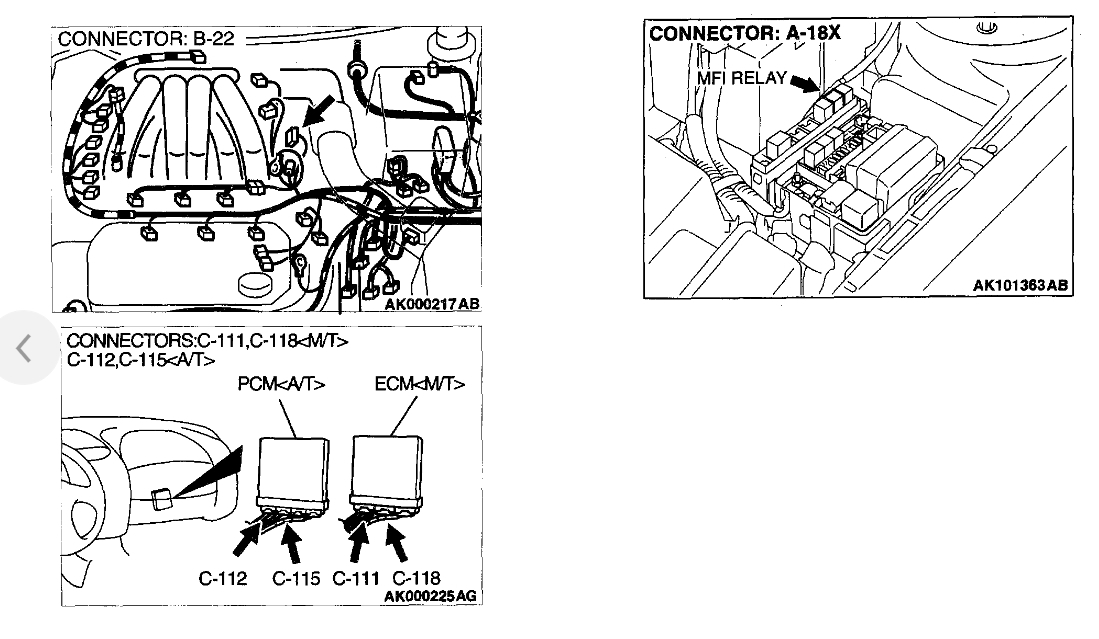 CONNECTOR: B-22

AK000217AB

CONNECTORS:C-111,C-118<M/T>
C-112,C-115<A/T>

PCM<A/T>

ECM<M/T>

C-112 C-115 C-111 C-118

AK000225AG

CONNECTOR: A-18X

MFI RELAY

AK101363AB